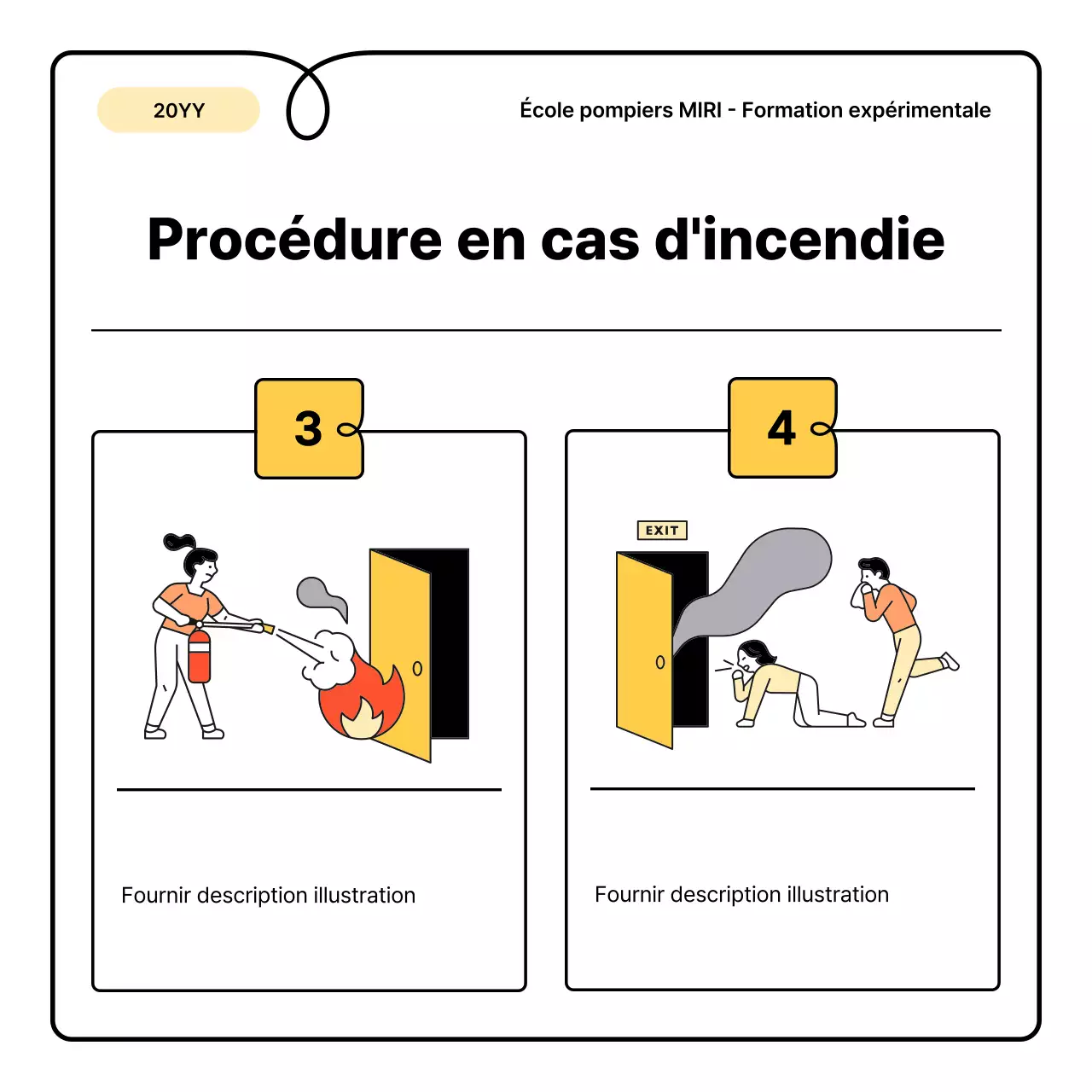 20YY

École pompiers MIRI - Formation expérimentale

Procédure en cas d'incendie

3

Fournir description illustration

4

EXIT

Fournir description illustration