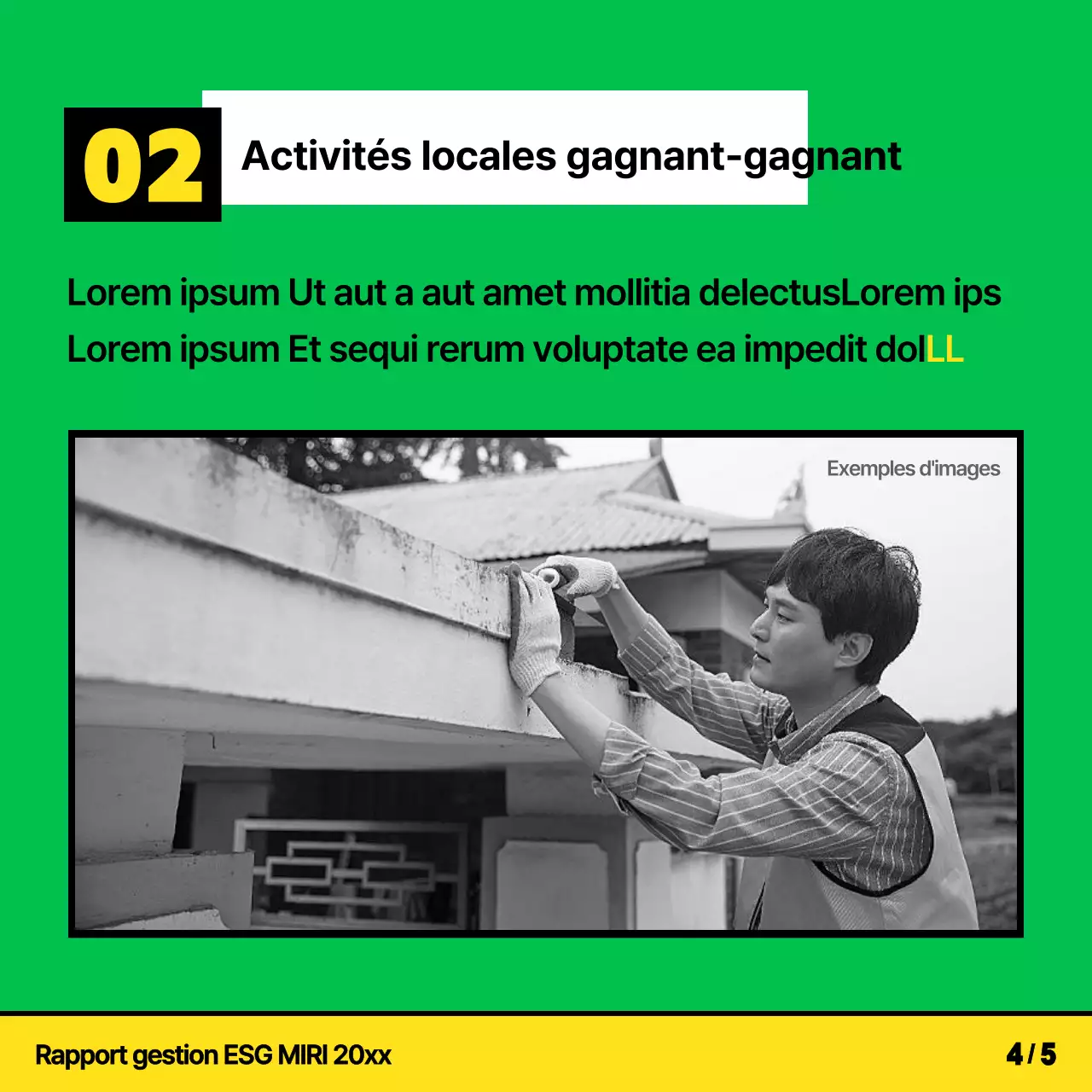 02

Activités locales gagnant-gagnant

Lorem ipsum Ut aut a aut amet mollitia delectusLorem ips Lorem ipsum Et sequi rerum voluptate ea impedit dolLL

Exemples d'images

Rapport gestion ESG MIRI 20xx

4 / 5