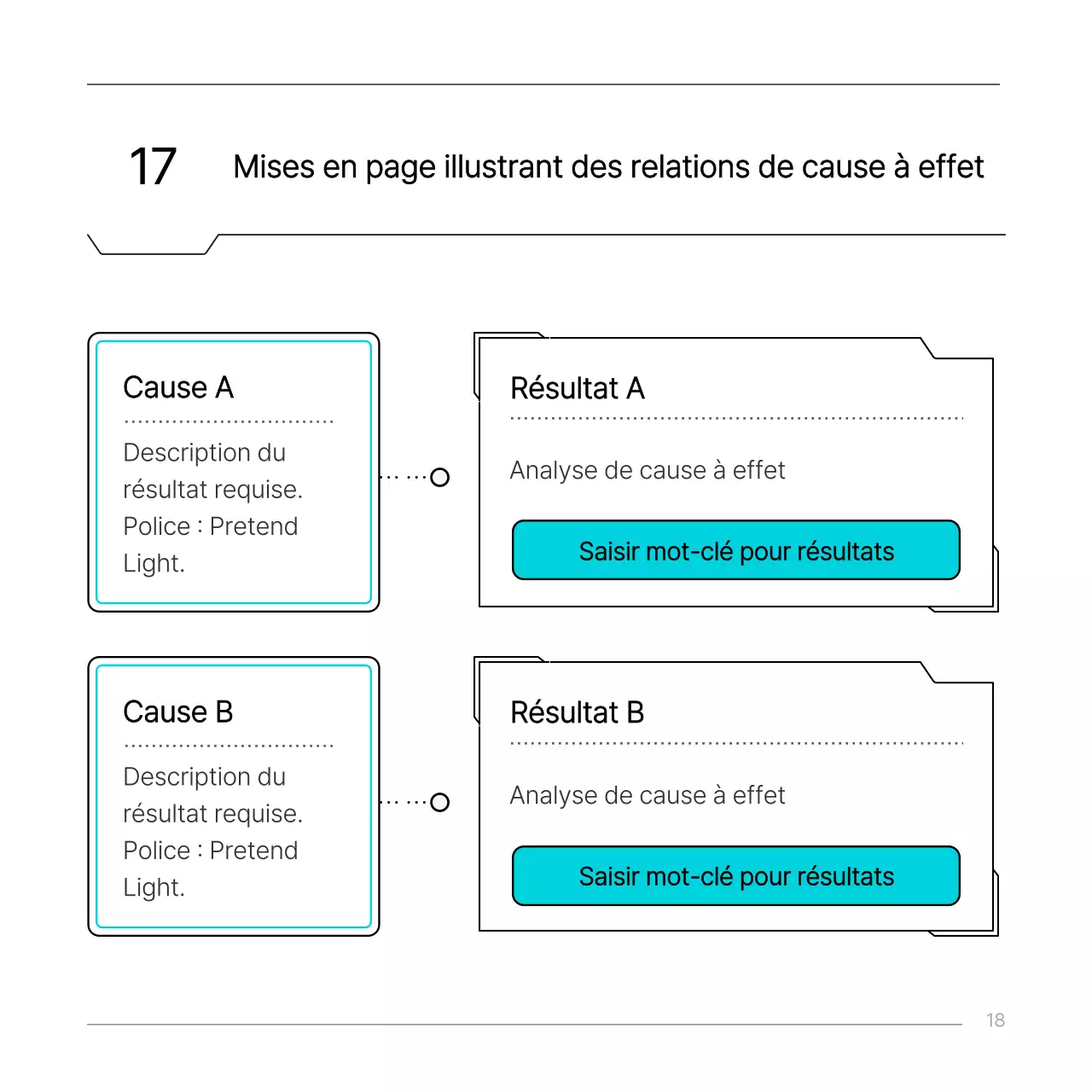 17 Mises en page illustrant des relations de cause à effet

Cause A

Description du résultat requise. Police : Pretend Light.

Résultat A

Analyse de cause à effet

Saisir mot-clé pour résultats

Cause B

Description du résultat requise. Police : Pretend Light.

Résultat B

Analyse de cause à effet

Saisir mot-clé pour résultats

18