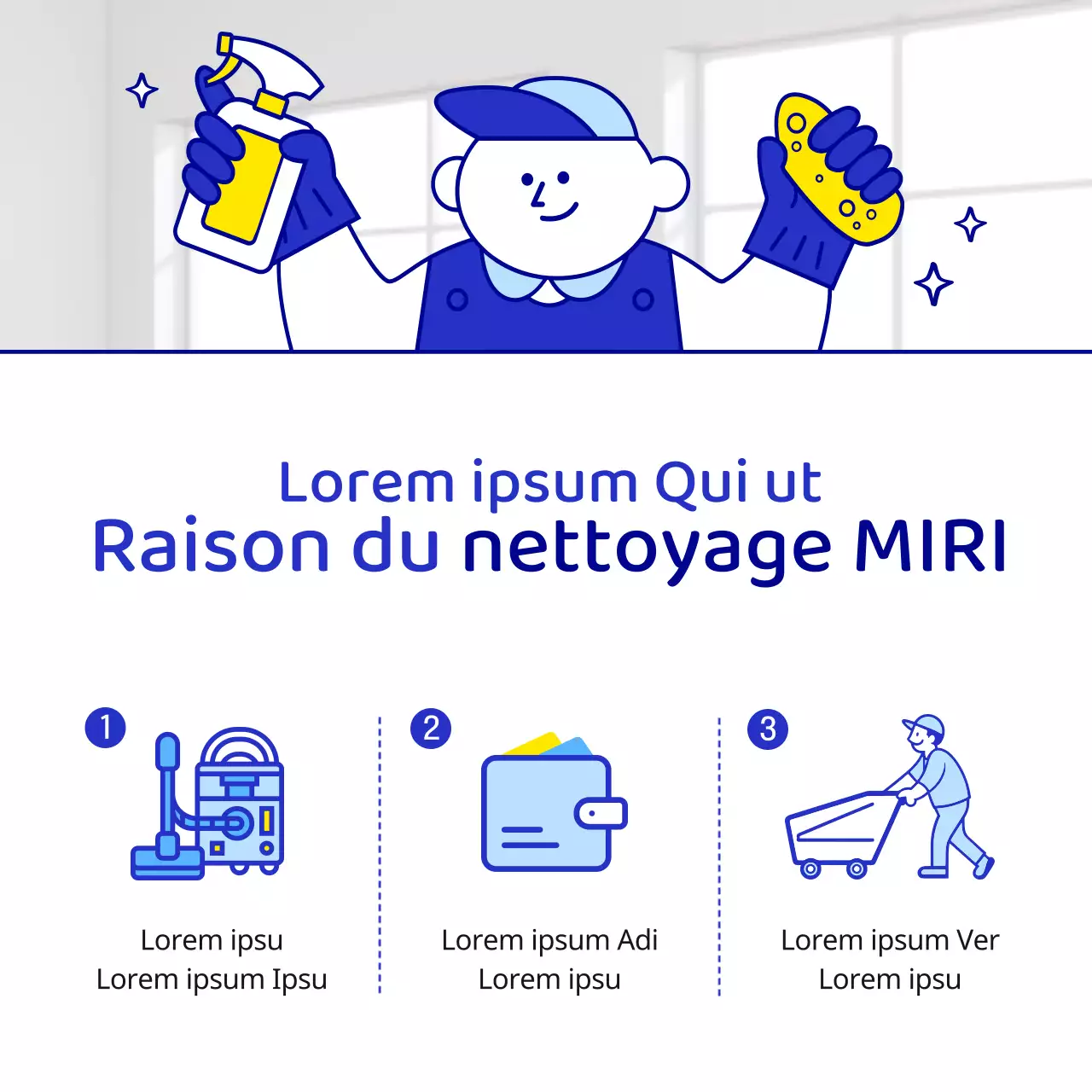 Lorem ipsum Qui ut
Raison du nettoyage MIRI

1

Lorem ipsu
Lorem ipsum Ipsu

2

Lorem ipsum Adi
Lorem ipsu

3

Lorem ipsum Ver
Lorem ipsu