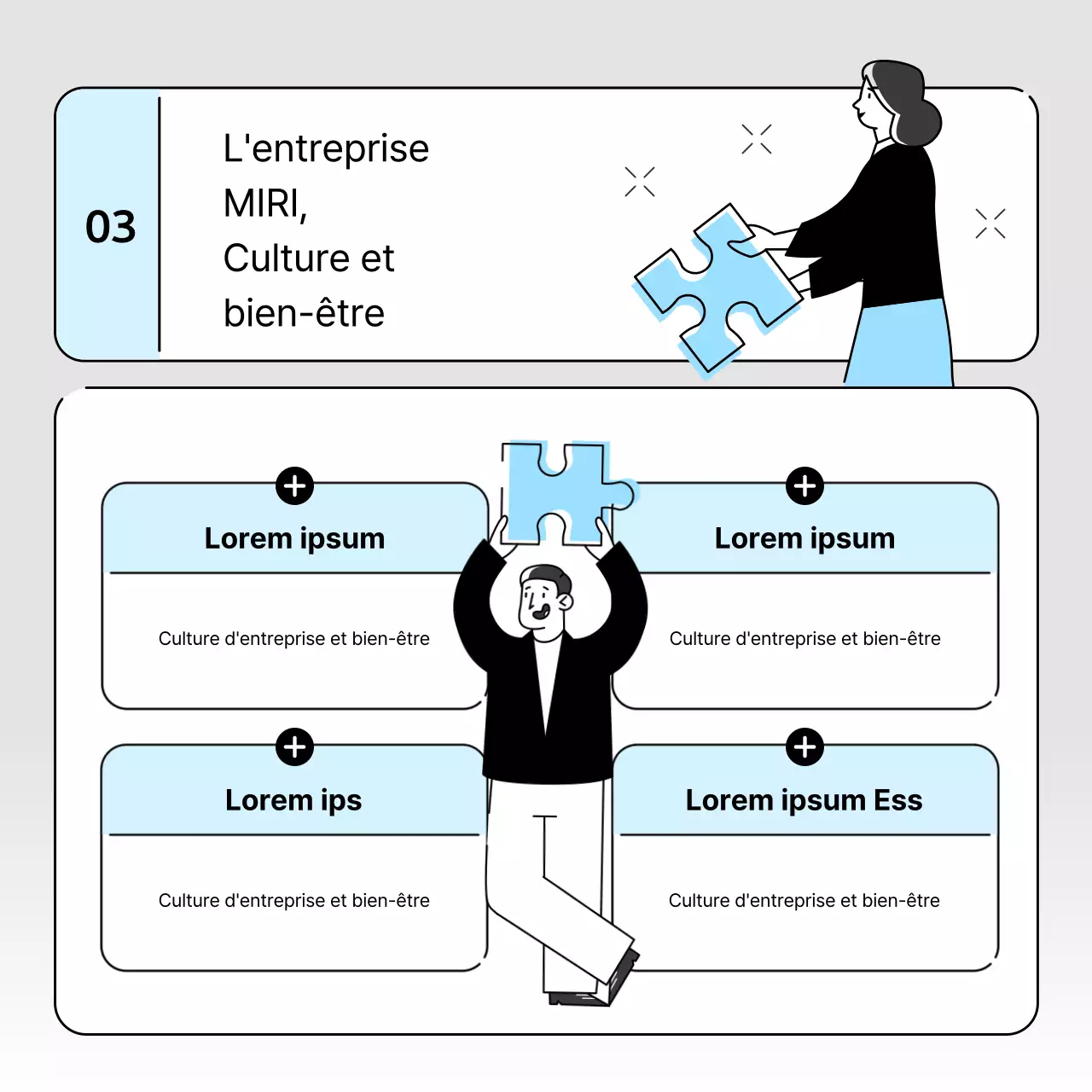 03

L'entreprise MIRI, Culture et bien-être

Lorem ipsum

Culture d'entreprise et bien-être

Lorem ipsum

Culture d'entreprise et bien-être

Lorem ips

Culture d'entreprise et bien-être

Lorem ipsum Ess

Culture d'entreprise et bien-être