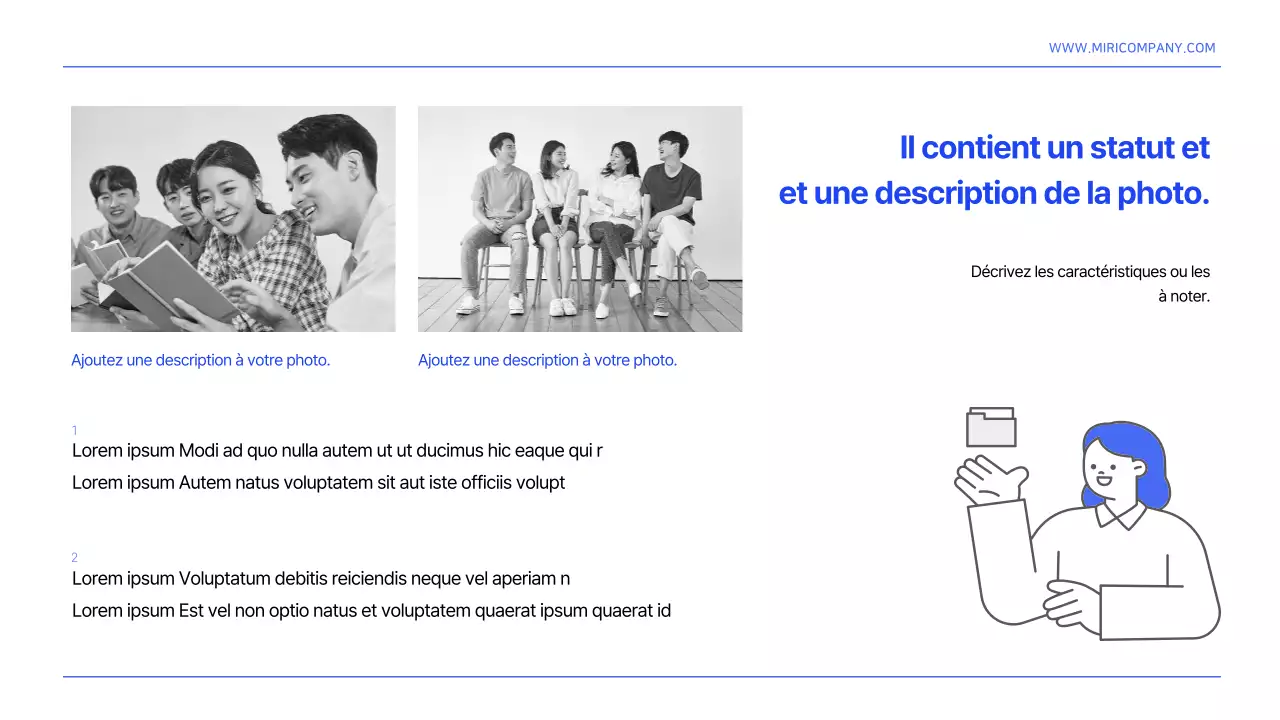 WWW.MIRICOMPANY.COM

Il contient un statut et
et une description de la photo.

Décrivez les caractéristiques ou les à noter.

Ajoutez une description à votre photo.

Ajoutez une description à votre photo.

1
Lorem ipsum Modi ad quo nulla autem ut ut ducimus hic eaque qui r
Lorem ipsum Autem natus voluptatem sit aut iste officiis volupt

2
Lorem ipsum Voluptatum debitis reiciendis neque vel aperiam n
Lorem ipsum Est vel non optio natus et voluptatem quaerat ipsum quaerat id