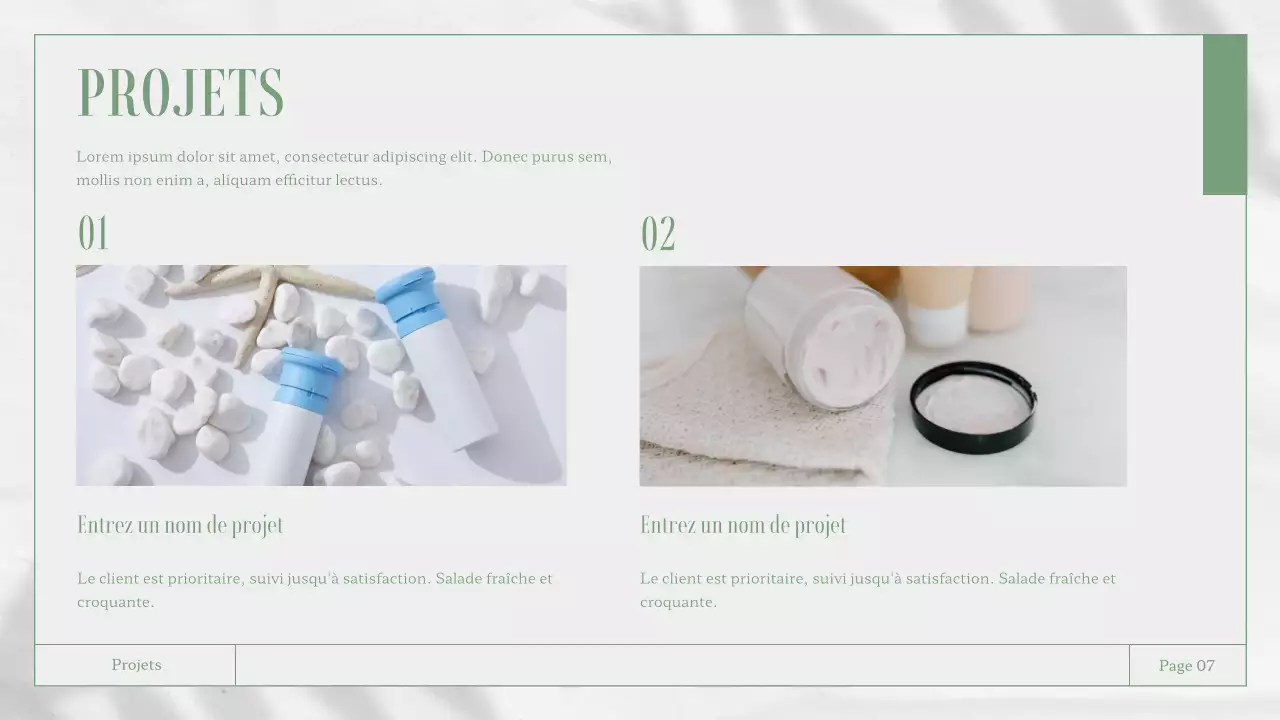 PROJETS

Lorem ipsum dolor sit amet, consectetur adipiscing elit. Donec purus sem, mollis non enim a, aliquam efficitur lectus.

01

Entrez un nom de projet

Le client est prioritaire, suivi jusqu'à satisfaction. Salade fraîche et croquante.

02

Entrez un nom de projet

Le client est prioritaire, suivi jusqu'à satisfaction. Salade fraîche et croquante.

Projets

Page 07