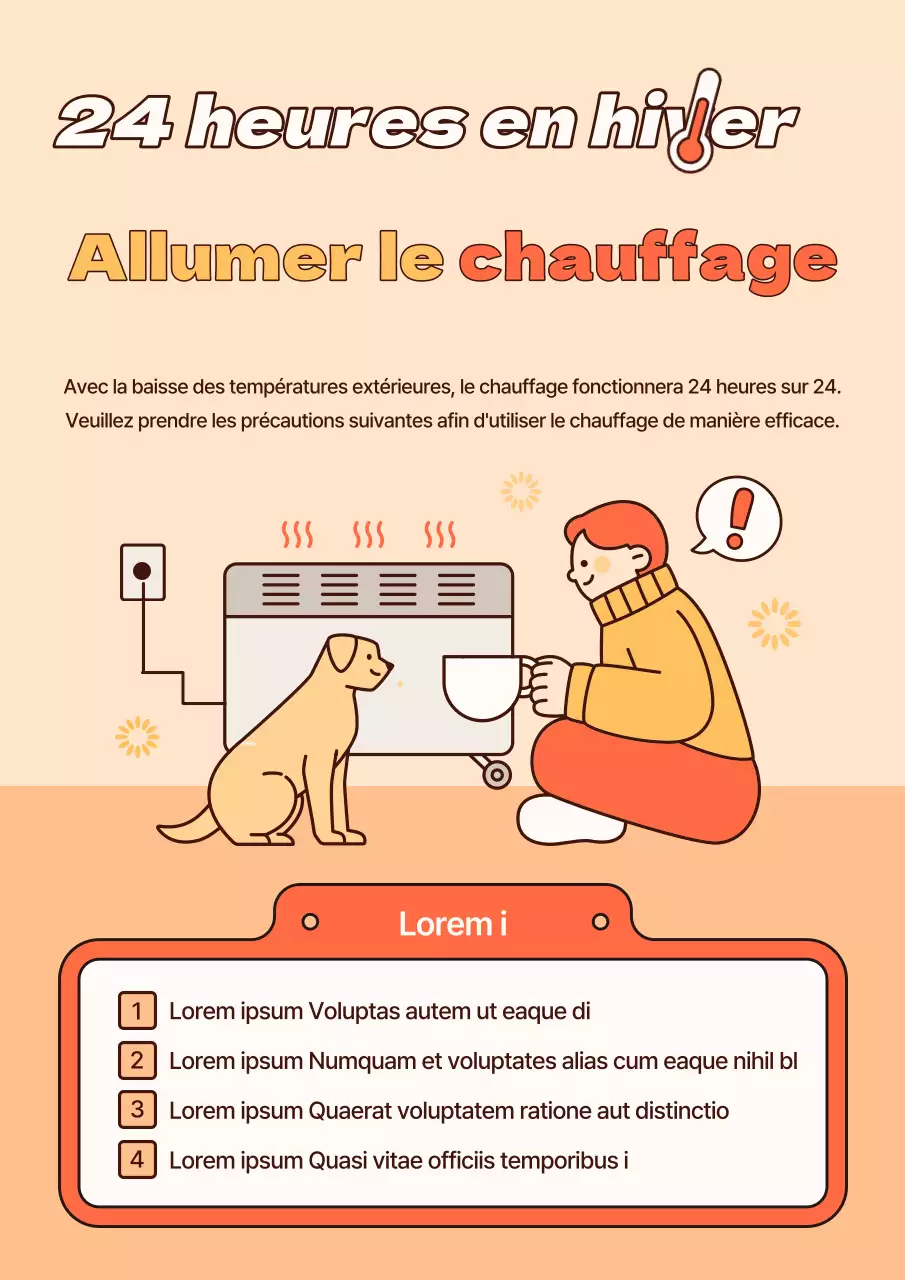 24 heures en hiver

Allumer le chauffage

Avec la baisse des températures extérieures, le chauffage fonctionnera 24 heures sur 24. Veuillez prendre les précautions suivantes afin d'utiliser le chauffage de manière efficace.

!

Lorem i

1 Lorem ipsum Voluptas autem ut eaque di
2 Lorem ipsum Numquam et voluptates alias cum eaque nihil bl
3 Lorem ipsum Quaerat voluptatem ratione aut distinctio
4 Lorem ipsum Quasi vitae officiis temporibus i