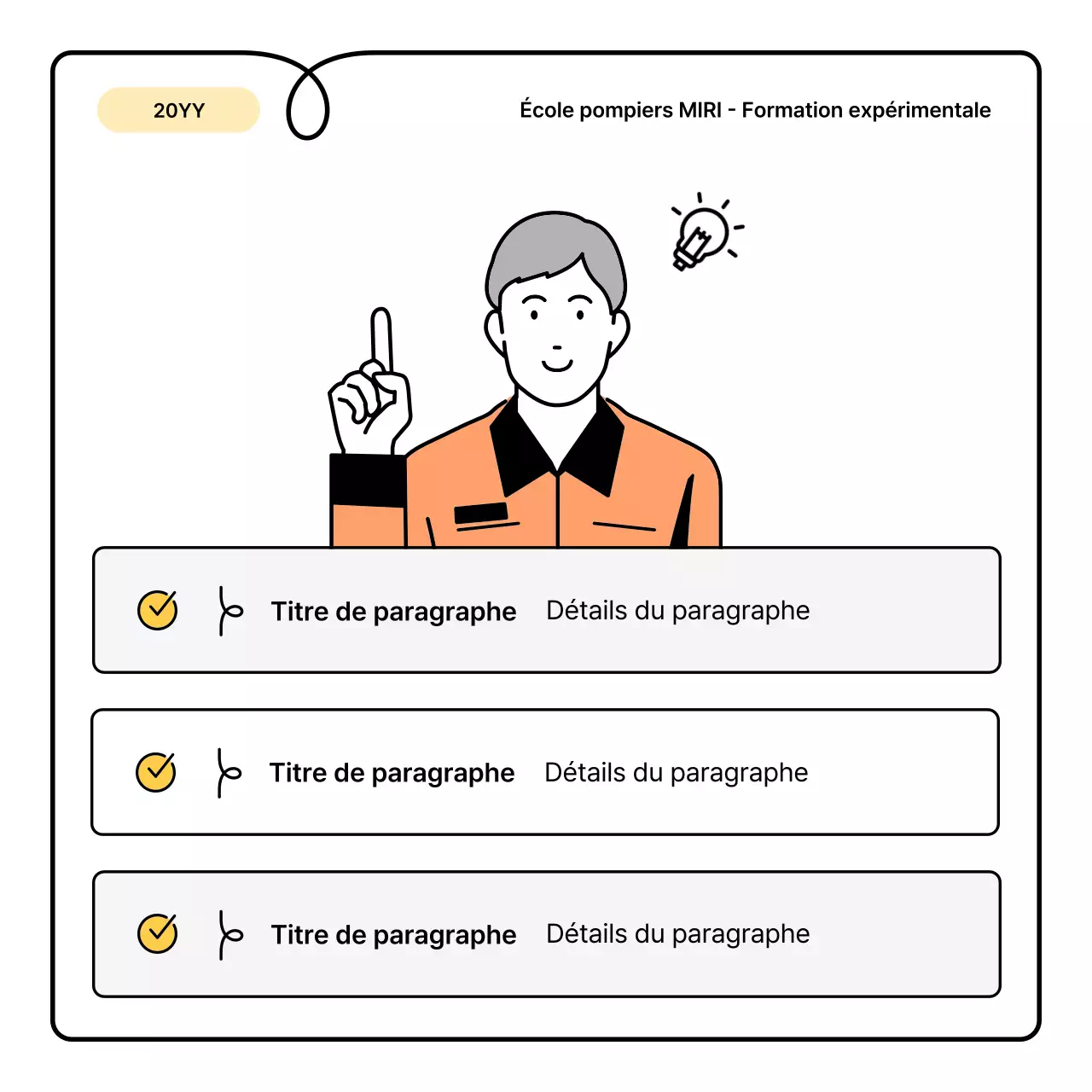 20YY

École pompiers MIRI - Formation expérimentale

Titre de paragraphe Détails du paragraphe

Titre de paragraphe Détails du paragraphe

Titre de paragraphe Détails du paragraphe