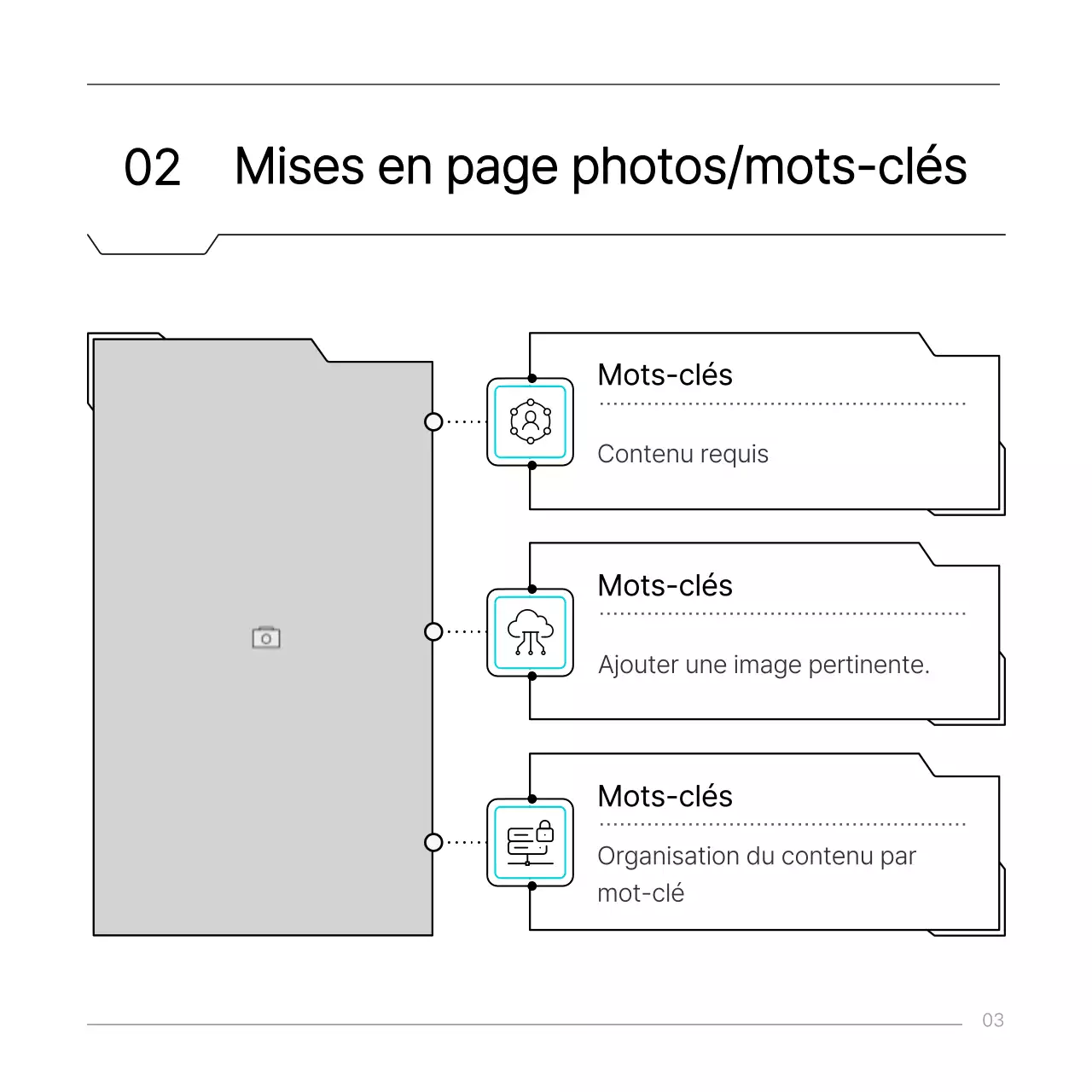 02 Mises en page photos/mots-clés

Mots-clés

Contenu requis

Mots-clés

Ajouter une image pertinente.

Mots-clés

Organisation du contenu par mot-clé

03