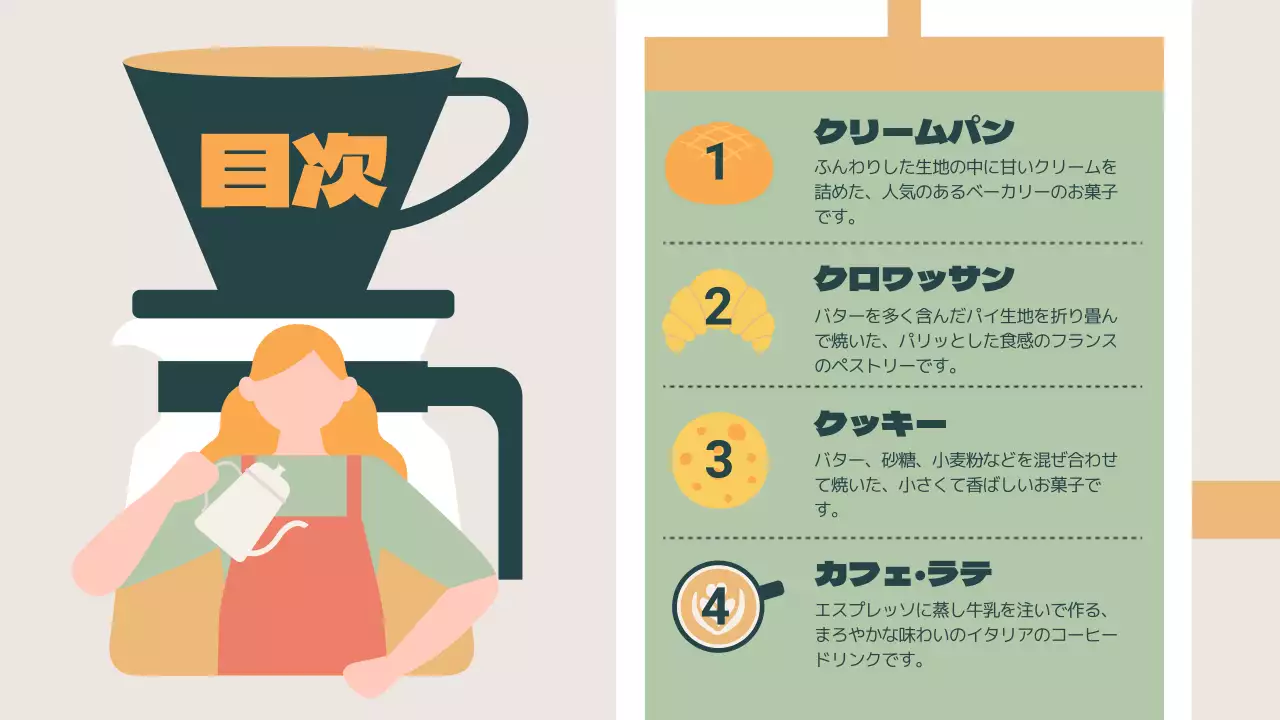 目次

1
クリームパン
ふんわりした生地の中に甘いクリームを詰めた、人気のあるベーカリーのお菓子です。

2
クロワッサン
バターを多く含んだパイ生地を折り畳んで焼いた、パリッとした食感のフランスのペストリーです。

3
クッキー
バター、砂糖、小麦粉などを混ぜ合わせて焼いた、小さくて香ばしいお菓子です。

4
カフェ・ラテ
エスプレッソに蒸し牛乳を注いで作る、まろやかな味わいのイタリアのコーヒードリンクです。