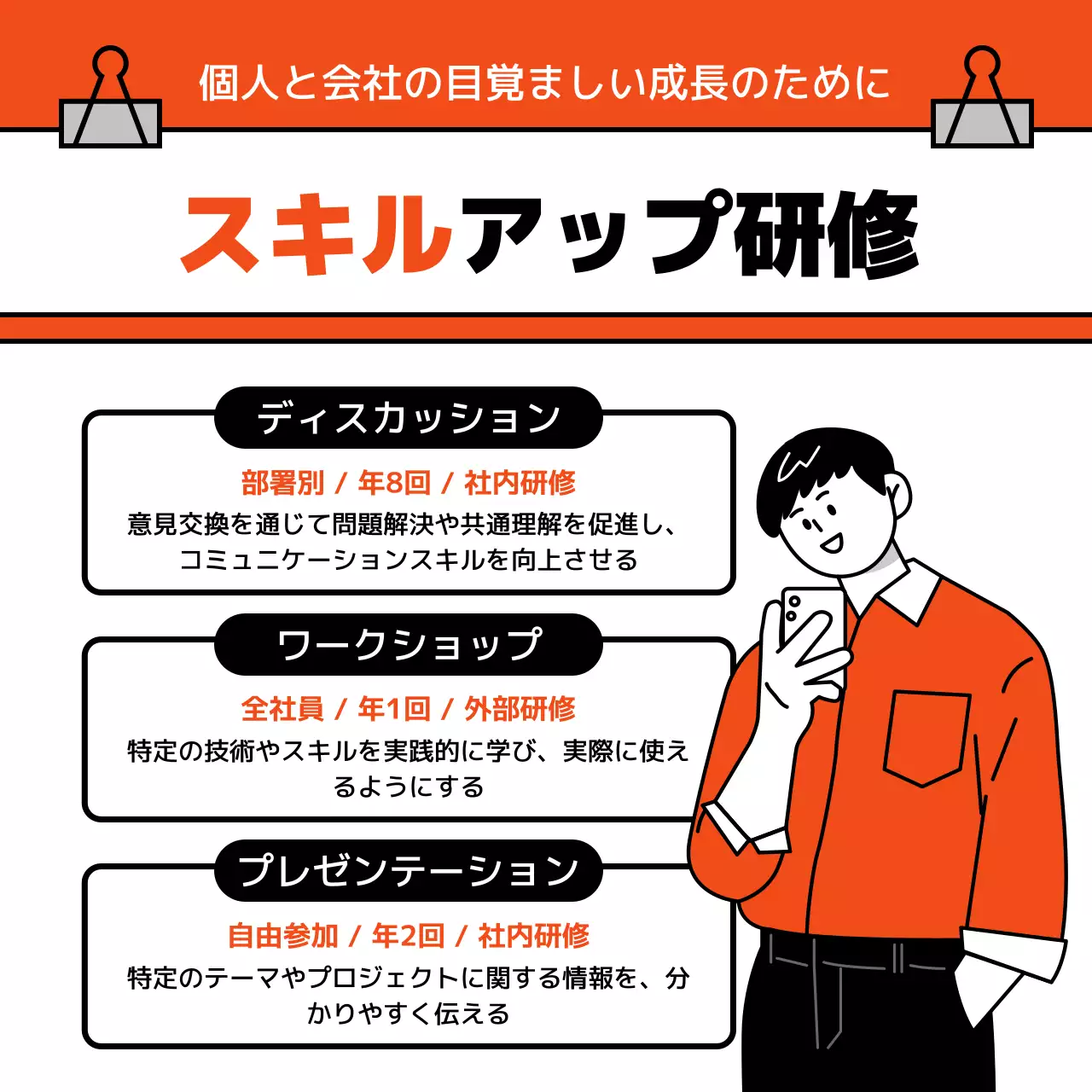 個人と会社の目覚ましい成長のために

スキルアップ研修

ディスカッション

部署別 / 年8回 / 社内研修

意見交換を通じて問題解決や共通理解を促進し、コミュニケーションスキルを向上させる

ワークショップ

全社員 / 年1回 / 外部研修

特定の技術やスキルを実践的に学び、実際に使えるようにする

プレゼンテーション

自由参加 / 年2回 / 社内研修

特定のテーマやプロジェクトに関する情報を、分かりやすく伝える