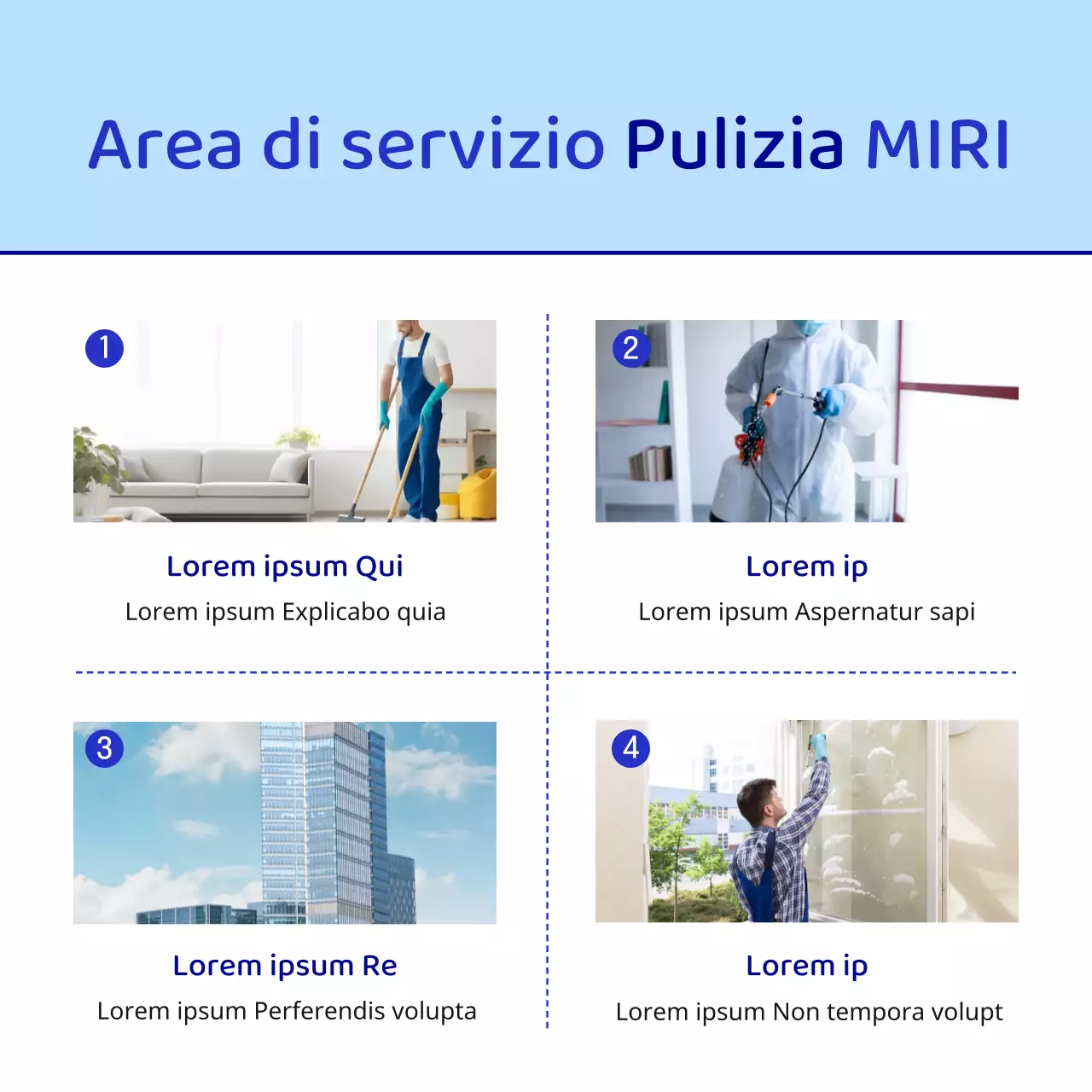 Area di servizio Pulizia MIRI

1

Lorem ipsum Qui

Lorem ipsum Explicabo quia

2

Lorem ip

Lorem ipsum Aspernatur sapi

3

Lorem ipsum Re

Lorem ipsum Perferendis volupta

4

Lorem ip

Lorem ipsum Non tempora volupt