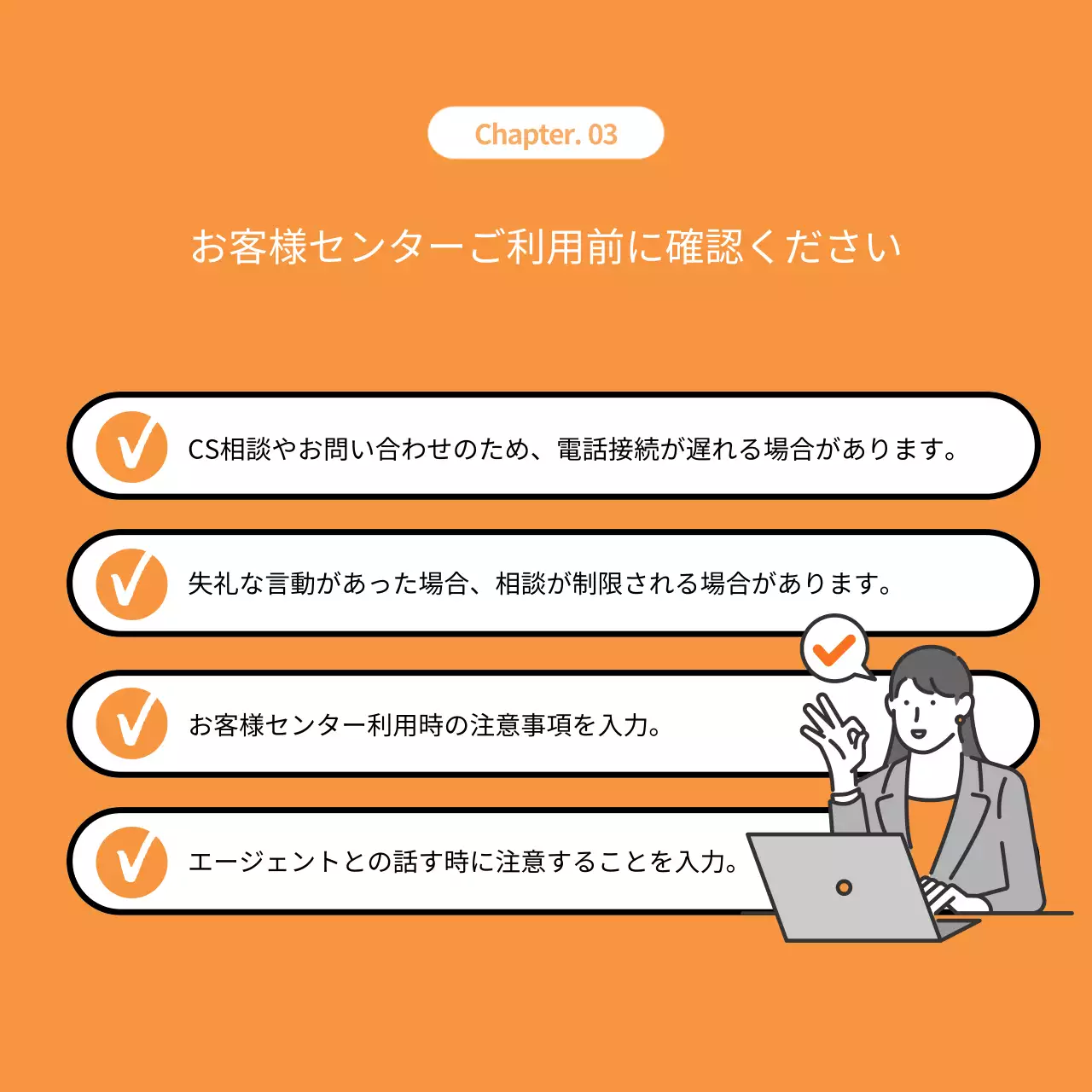 Chapter. 03

お客様センターご利用前に確認ください

CS相談やお問い合わせのため、電話接続が遅れる場合があります。

失礼な言動があった場合、相談が制限される場合があります。

お客様センター利用時の注意事項を入力。

エージェントとの話す時に注意することを入力。