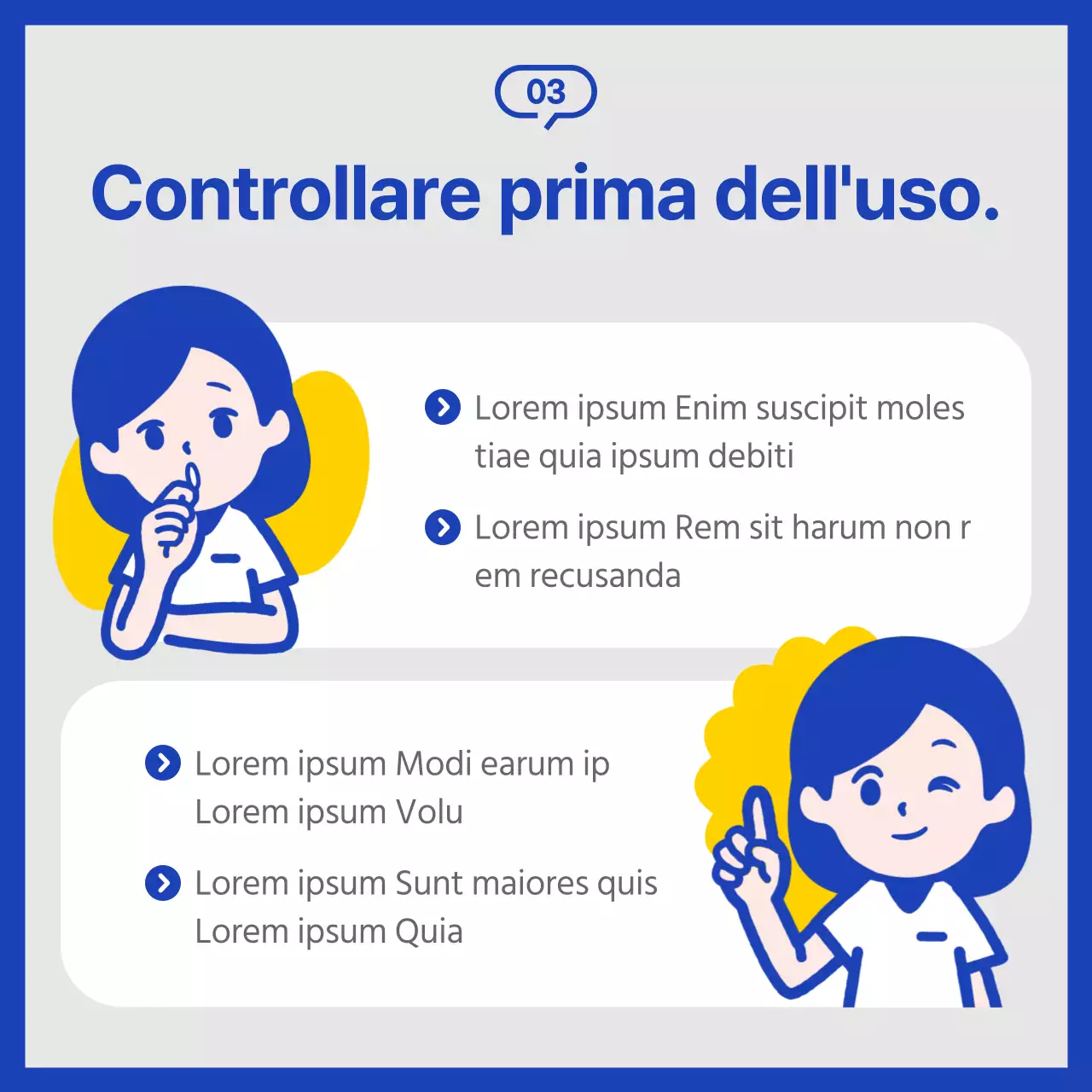 03

Controllare prima dell'uso.

Lorem ipsum Enim suscipit moles tiae quia ipsum debiti

Lorem ipsum Rem sit harum non r em recusanda

Lorem ipsum Modi earum ip Lorem ipsum Volu

Lorem ipsum Sunt maiores quis Lorem ipsum Quia