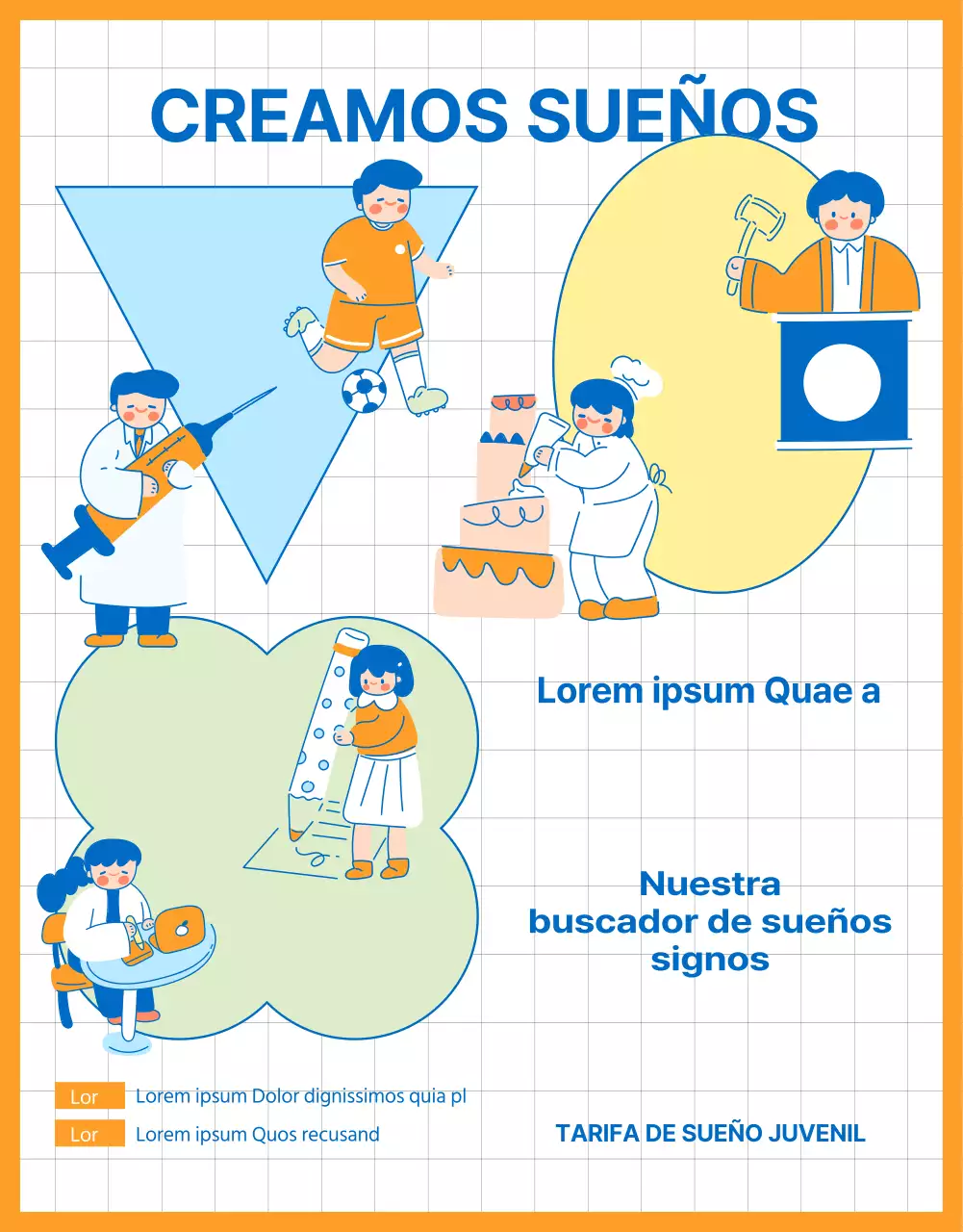 CREAMOS SUEÑOS

Lorem ipsum Quae a

Nuestra
buscador de sueños
signos

Lor Lorem ipsum Dolor dignissimos quia pl

Lor Lorem ipsum Quos recusand

TARIFA DE SUEÑO JUVENIL