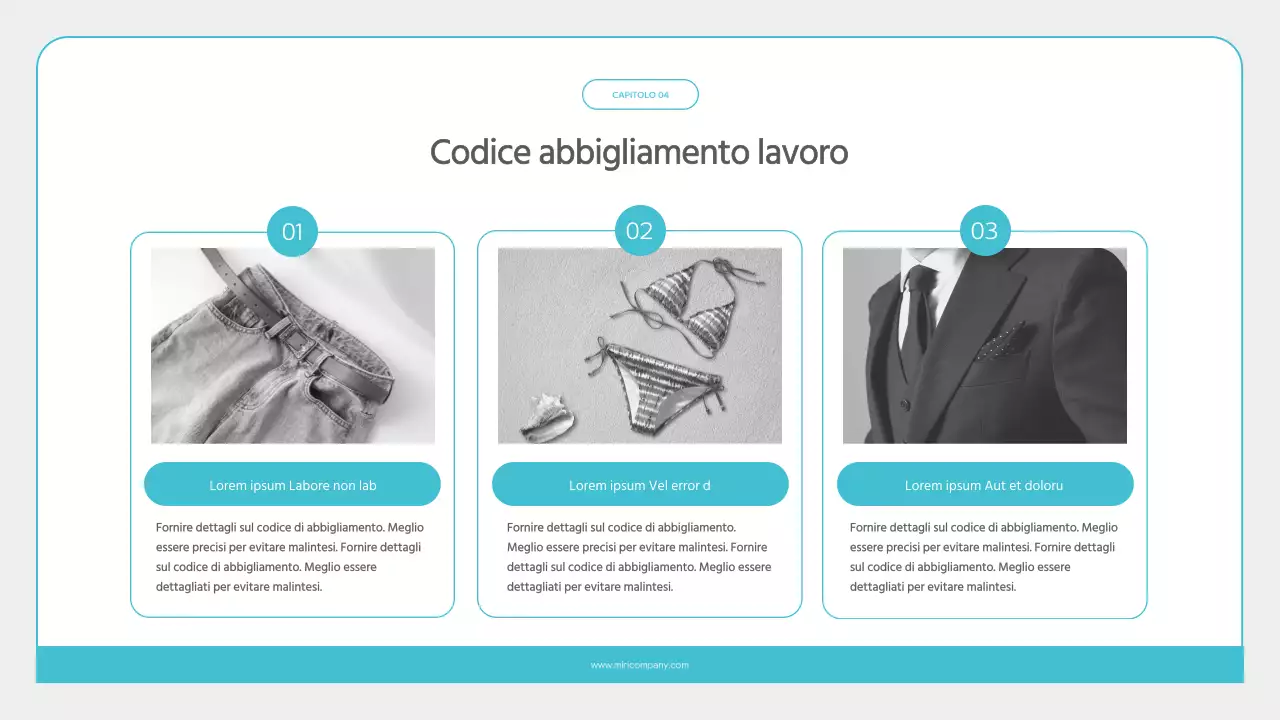 CAPITOLO 04

Codice abbigliamento lavoro

01

Lorem ipsum Labore non lab

Fornire dettagli sul codice di abbigliamento. Meglio essere precisi per evitare malintesi. Fornire dettagli sul codice di abbigliamento. Meglio essere dettagliati per evitare malintesi.

02

Lorem ipsum Vel error d

Fornire dettagli sul codice di abbigliamento. Meglio essere precisi per evitare malintesi. Fornire dettagli sul codice di abbigliamento. Meglio essere dettagliati per evitare malintesi.

03

Lorem ipsum Aut et doloru

Fornire dettagli sul codice di abbigliamento. Meglio essere precisi per evitare malintesi. Fornire dettagli sul codice di abbigliamento. Meglio essere dettagliati per evitare malintesi.

www.miricompany.com