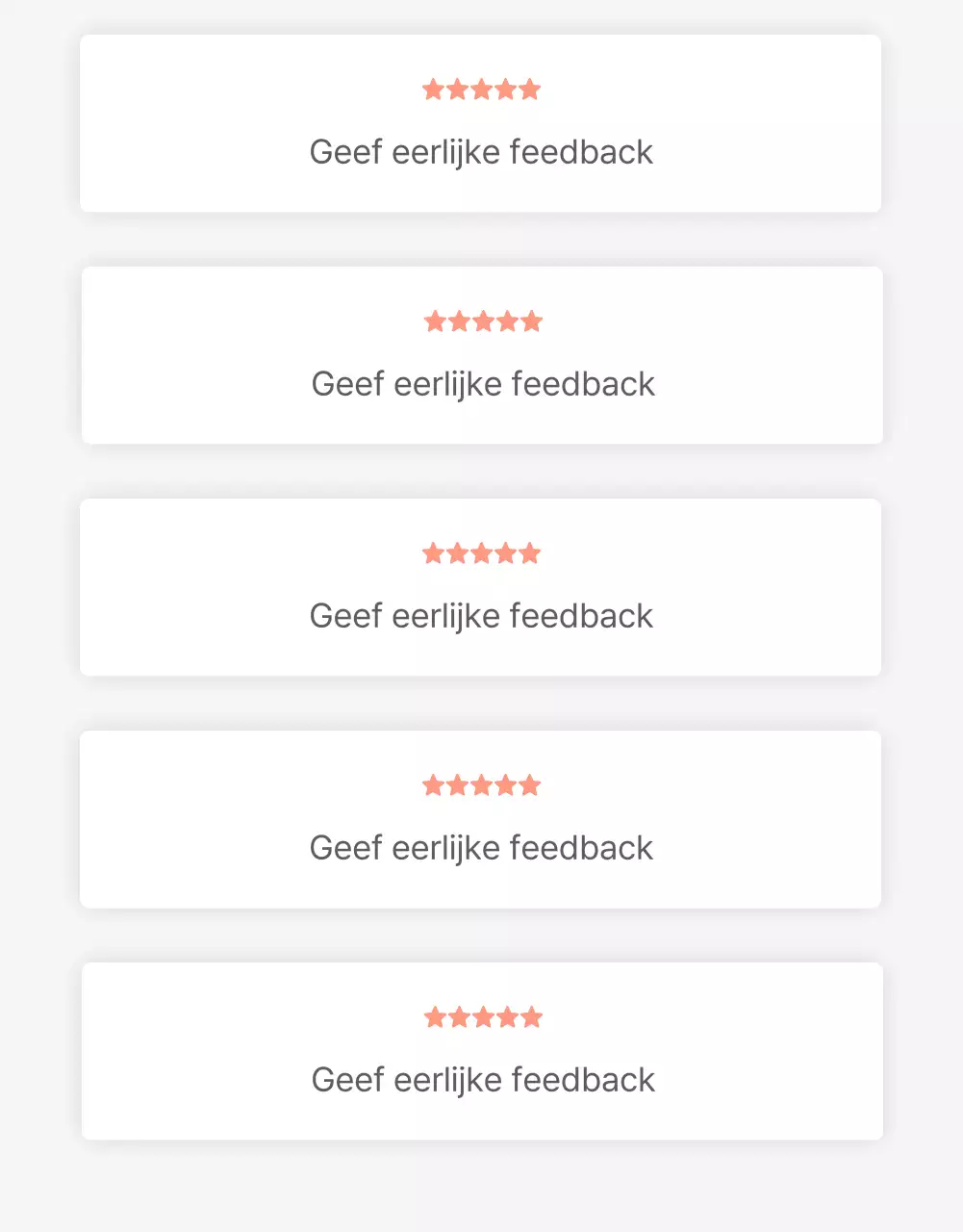 Geef eerlijke feedback

Geef eerlijke feedback

Geef eerlijke feedback

Geef eerlijke feedback

Geef eerlijke feedback