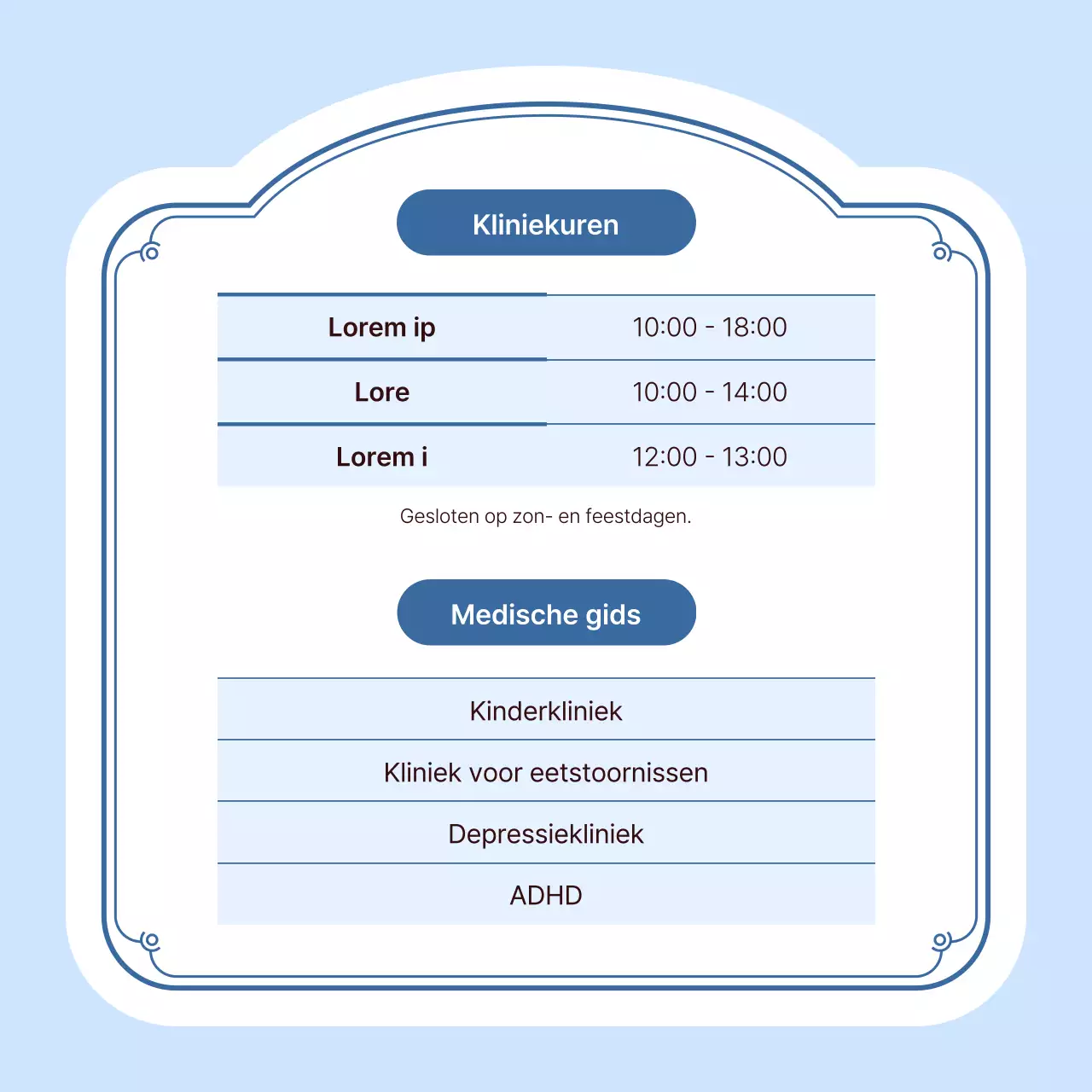 Kliniekuren

| Lorem ip | 10:00 - 18:00 |
|---|---|
| Lore | 10:00 - 14:00 |
| Lorem i | 12:00 - 13:00 |

Gesloten op zon- en feestdagen.

Medische gids

Kinderkliniek

Kliniek voor eetstoornissen

Depressiekliniek

ADHD