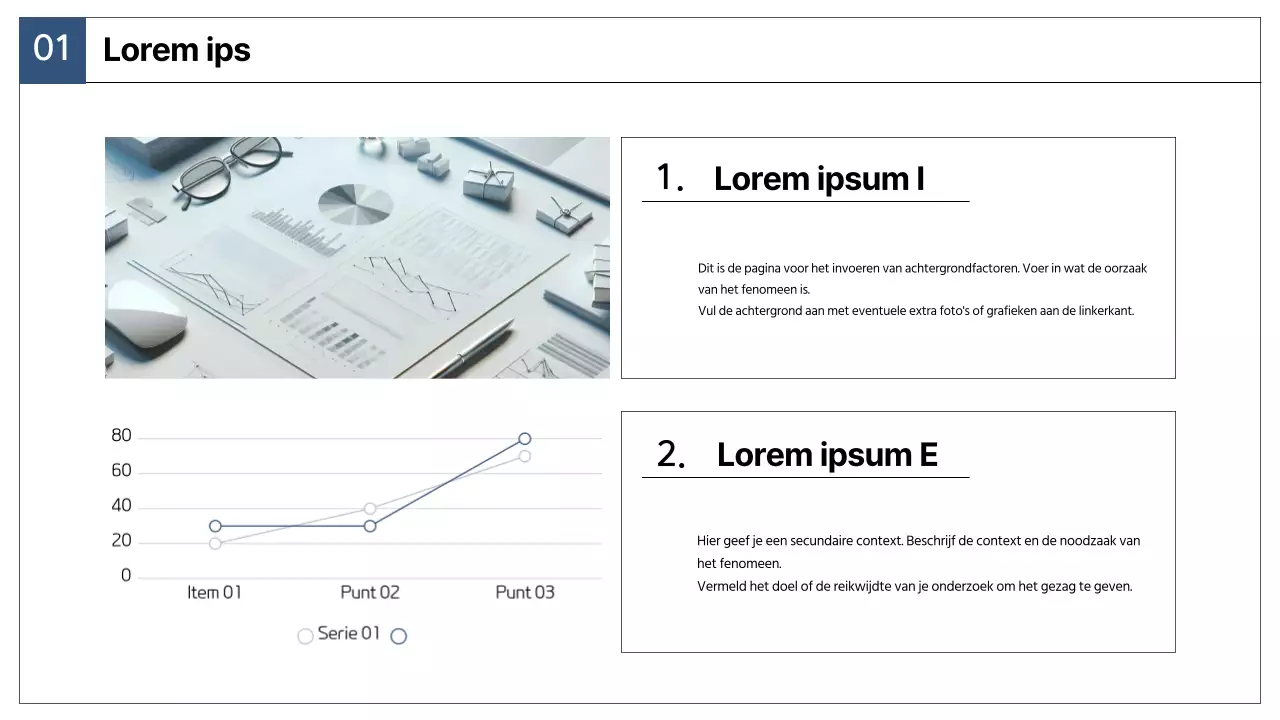 01 Lorem ips

1. Lorem ipsum I

Dit is de pagina voor het invoeren van achtergrondfactoren. Voer in wat de oorzaak van het fenomeen is.
Vul de achtergrond aan met eventuele extra foto's of grafieken aan de linkerkant.

80
60
40
20
0
Item 01
Punt 02
Punt 03
Serie 01

2. Lorem ipsum E

Hier geef je een secundaire context. Beschrijf de context en de noodzaak van het fenomeen.
Vermeld het doel of de reikwijdte van je onderzoek om het gezag te geven.