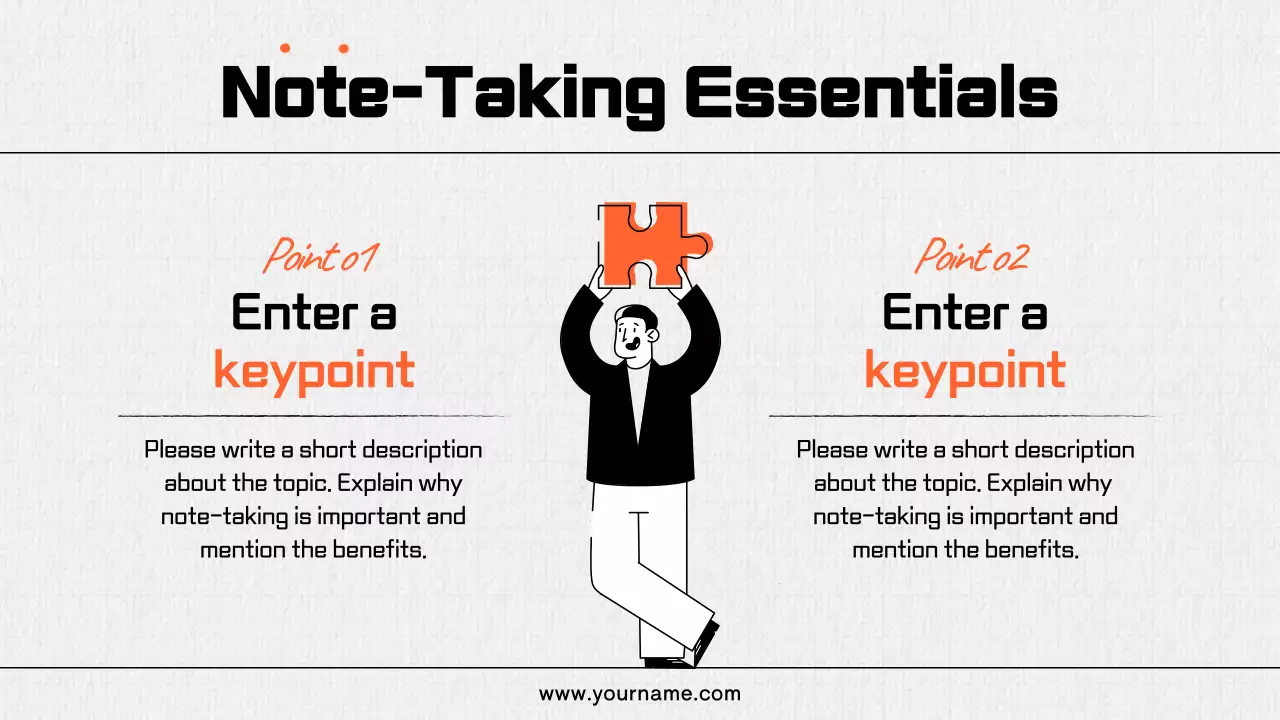 Note-Taking Essentials

Point 01
Enter a keypoint

Please write a short description about the topic. Explain why note-taking is important and mention the benefits.

Point 02
Enter a keypoint

Please write a short description about the topic. Explain why note-taking is important and mention the benefits.

www.yourname.com