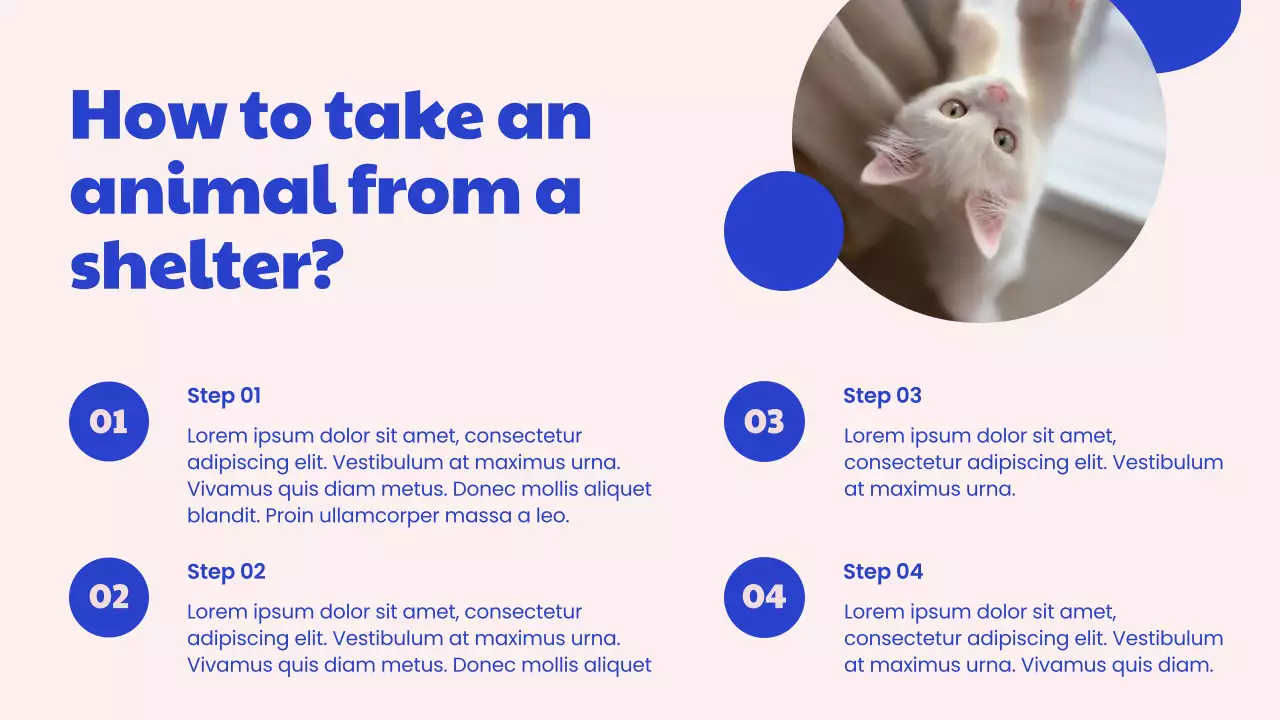 How to take an animal from a shelter?

01

Step 01

Lorem ipsum dolor sit amet, consectetur adipiscing elit. Vestibulum at maximus urna. Vivamus quis diam metus. Donec mollis aliquet blandit. Proin ullamcorper massa a leo.

02

Step 02

Lorem ipsum dolor sit amet, consectetur adipiscing elit. Vestibulum at maximus urna. Vivamus quis diam metus. Donec mollis aliquet

03

Step 03

Lorem ipsum dolor sit amet, consectetur adipiscing elit. Vestibulum at maximus urna.

04

Step 04

Lorem ipsum dolor sit amet, consectetur adipiscing elit. Vestibulum at maximus urna. Vivamus quis diam.