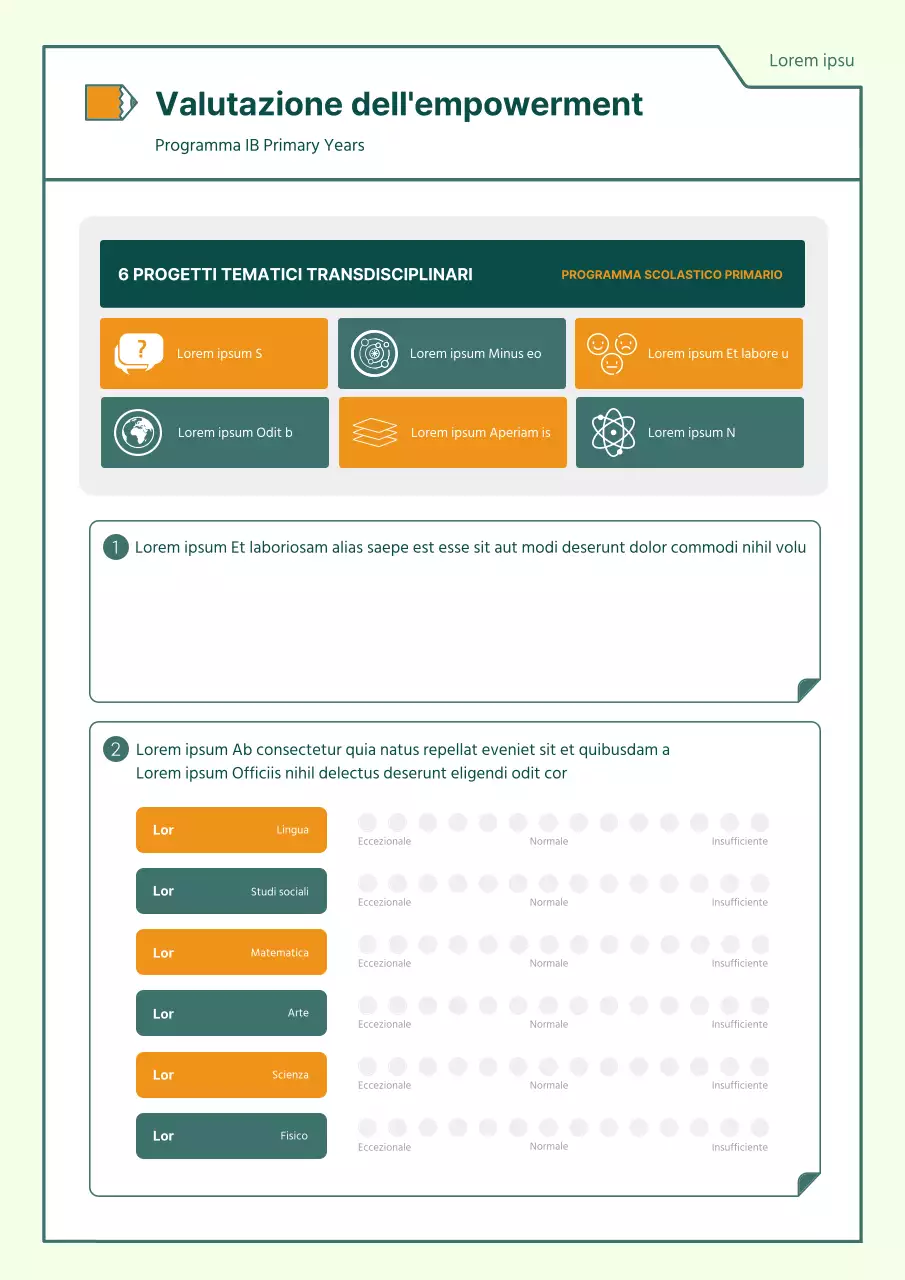 Lorem ipsu

Valutazione dell'empowerment

Programma IB Primary Years

6 PROGETTI TEMATICI TRANSDISCIPLINARI

PROGRAMMA SCOLASTICO PRIMARIO

Lorem ipsum S

Lorem ipsum Minus eo

Lorem ipsum Et labore u

Lorem ipsum Odit b

Lorem ipsum Aperiam is

Lorem ipsum N

1 Lorem ipsum Et laboriosam alias saepe est esse sit aut modi deserunt dolor commodi nihil volu

2 Lorem ipsum Ab consectetur quia natus repellat eveniet sit et quibusdam a
Lorem ipsum Officiis nihil delectus deserunt eligendi odit cor

Lor Lingua
Eccezionale Normale Insufficiente

Lor Studi sociali
Eccezionale Normale Insufficiente

Lor Matematica
Eccezionale Normale Insufficiente

Lor Arte
Eccezionale Normale Insufficiente

Lor Scienza
Eccezionale Normale Insufficiente

Lor Fisico
Eccezionale Normale Insufficiente