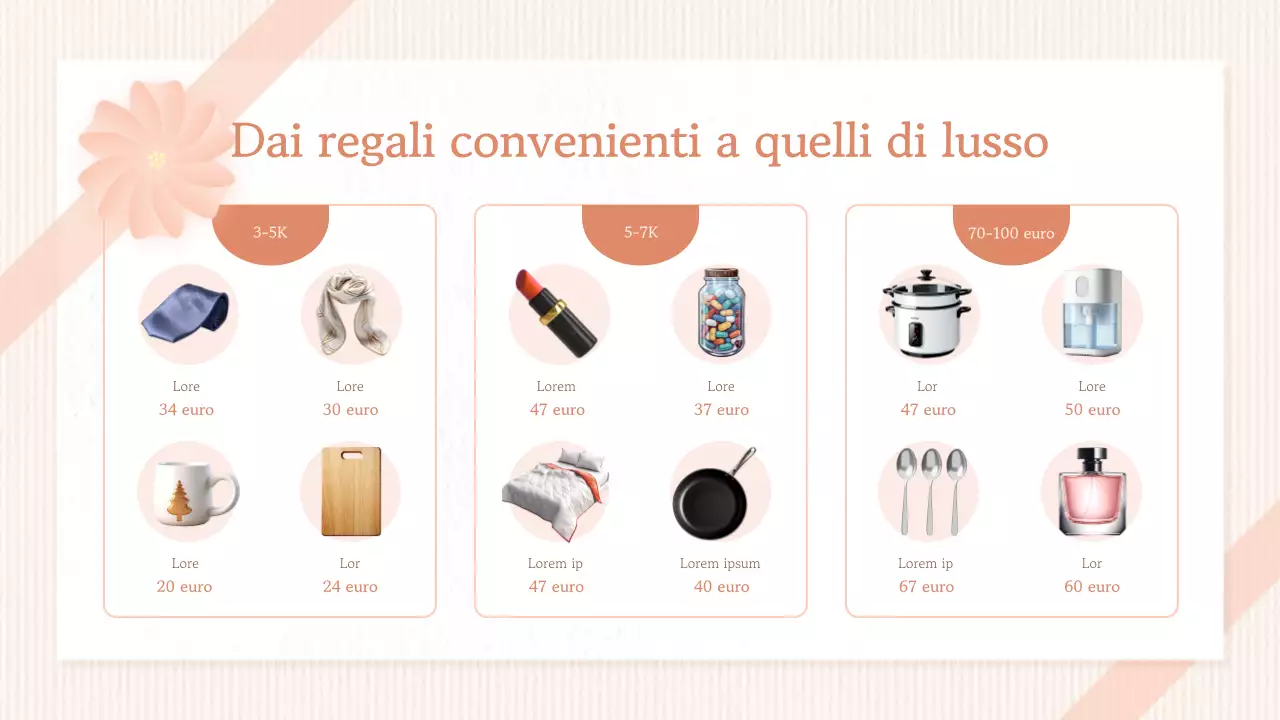 Dai regali convenienti a quelli di lusso

3-5K

Lore
34 euro

Lore
30 euro

Lore
20 euro

Lor
24 euro

5-7K

Lorem
47 euro

Lore
37 euro

Lorem ip
47 euro

Lorem ipsum
40 euro

70-100 euro

Lor
47 euro

Lore
50 euro

Lorem ip
67 euro

Lor
60 euro