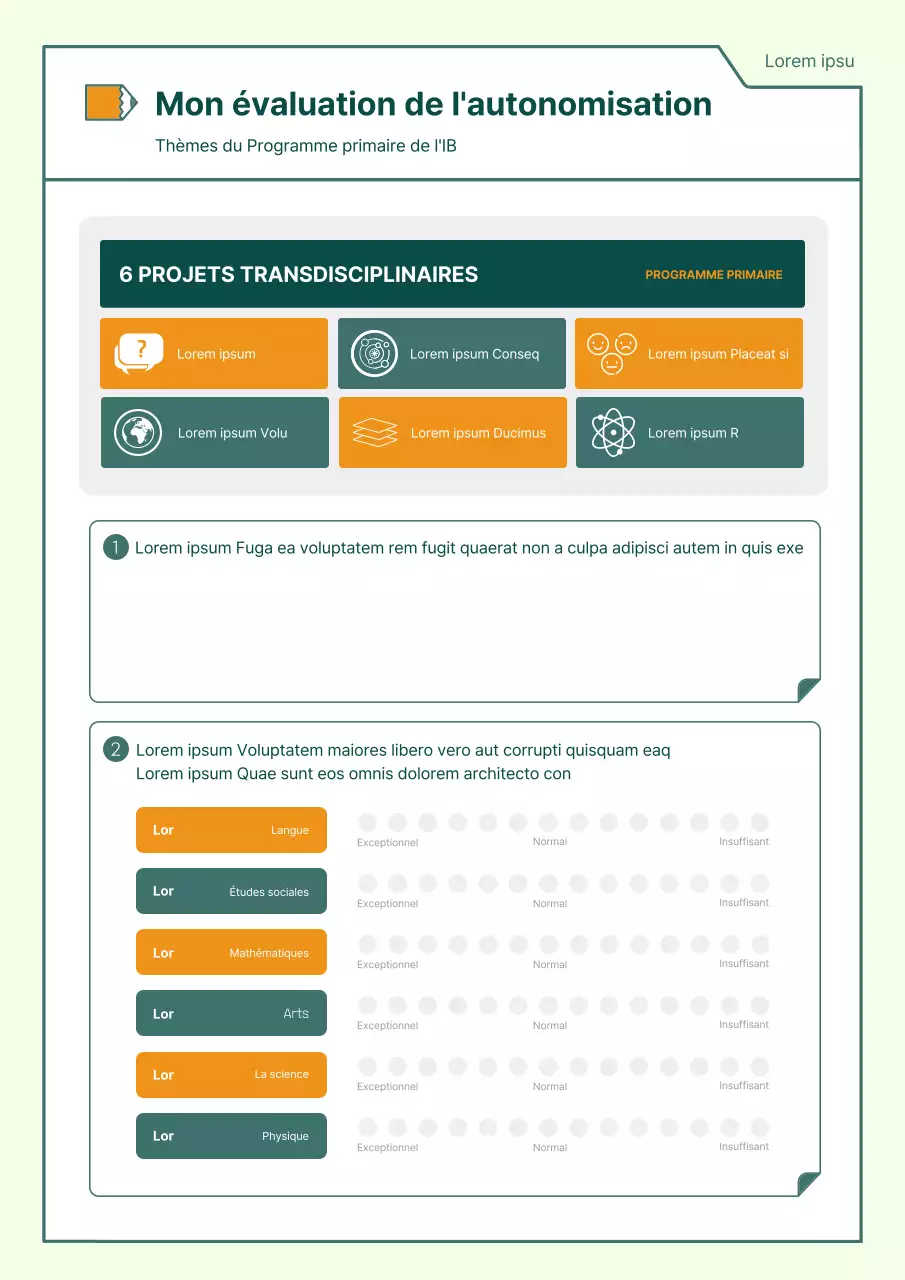 Lorem ipsu

Mon évaluation de l'autonomisation

Thèmes du Programme primaire de l'IB

6 PROJETS TRANSDISCIPLINAIRES

PROGRAMME PRIMAIRE

Lorem ipsum

Lorem ipsum Conseq

Lorem ipsum Placeat si

Lorem ipsum Volu

Lorem ipsum Ducimus

Lorem ipsum R

1 Lorem ipsum Fuga ea voluptatem rem fugit quaerat non a culpa adipisci autem in quis exe

2 Lorem ipsum Voluptatem maiores libero vero aut corrupti quisquam eaq
Lorem ipsum Quae sunt eos omnis dolorem architecto con

Lor Langue
Exceptionnel Normal Insuffisant

Lor Études sociales
Exceptionnel Normal Insuffisant

Lor Mathématiques
Exceptionnel Normal Insuffisant

Lor Arts
Exceptionnel Normal Insuffisant

Lor La science
Exceptionnel Normal Insuffisant

Lor Physique
Exceptionnel Normal Insuffisant