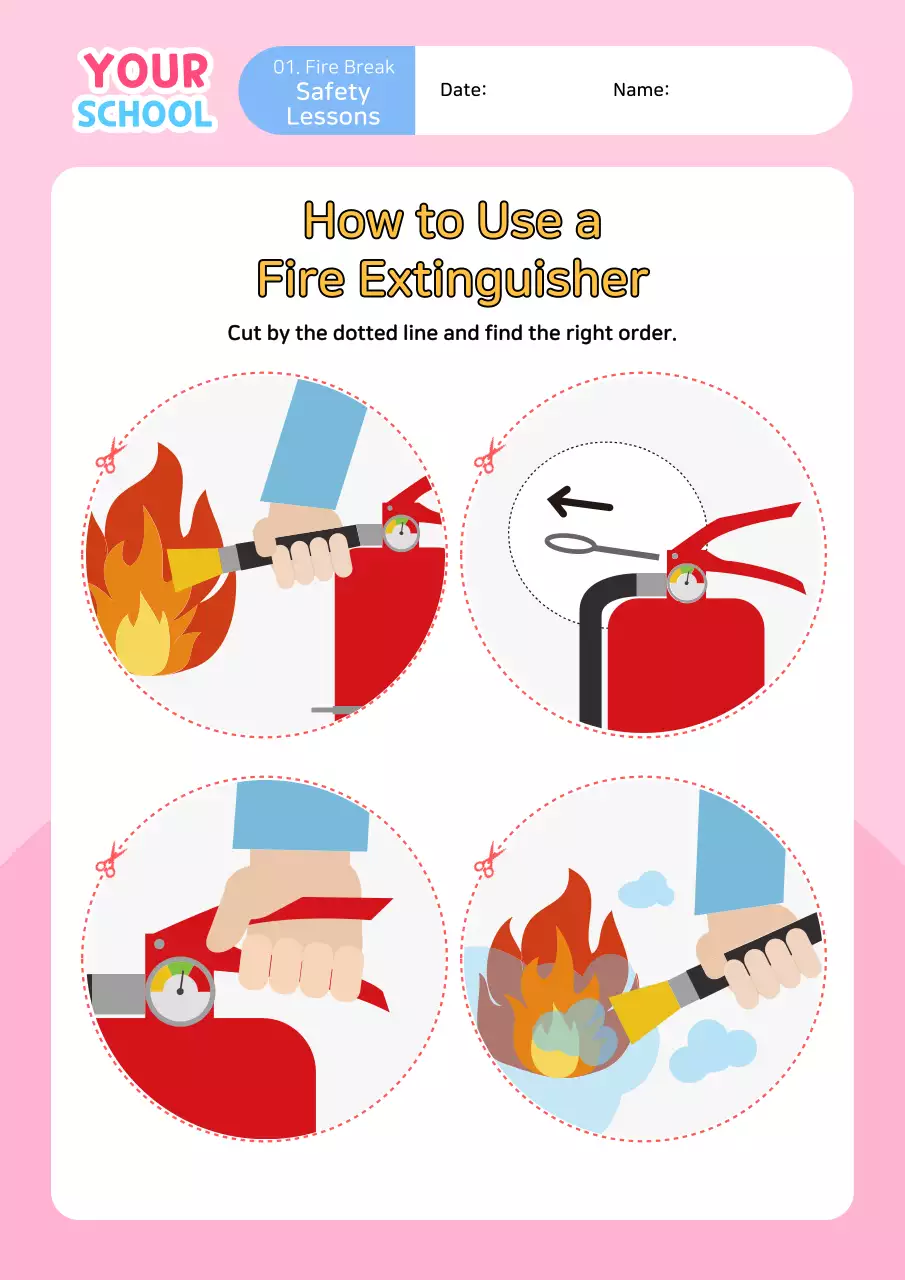 YOUR SCHOOL

01. Fire Break
Safety Lessons

Date:

Name:

How to Use a Fire Extinguisher

Cut by the dotted line and find the right order.