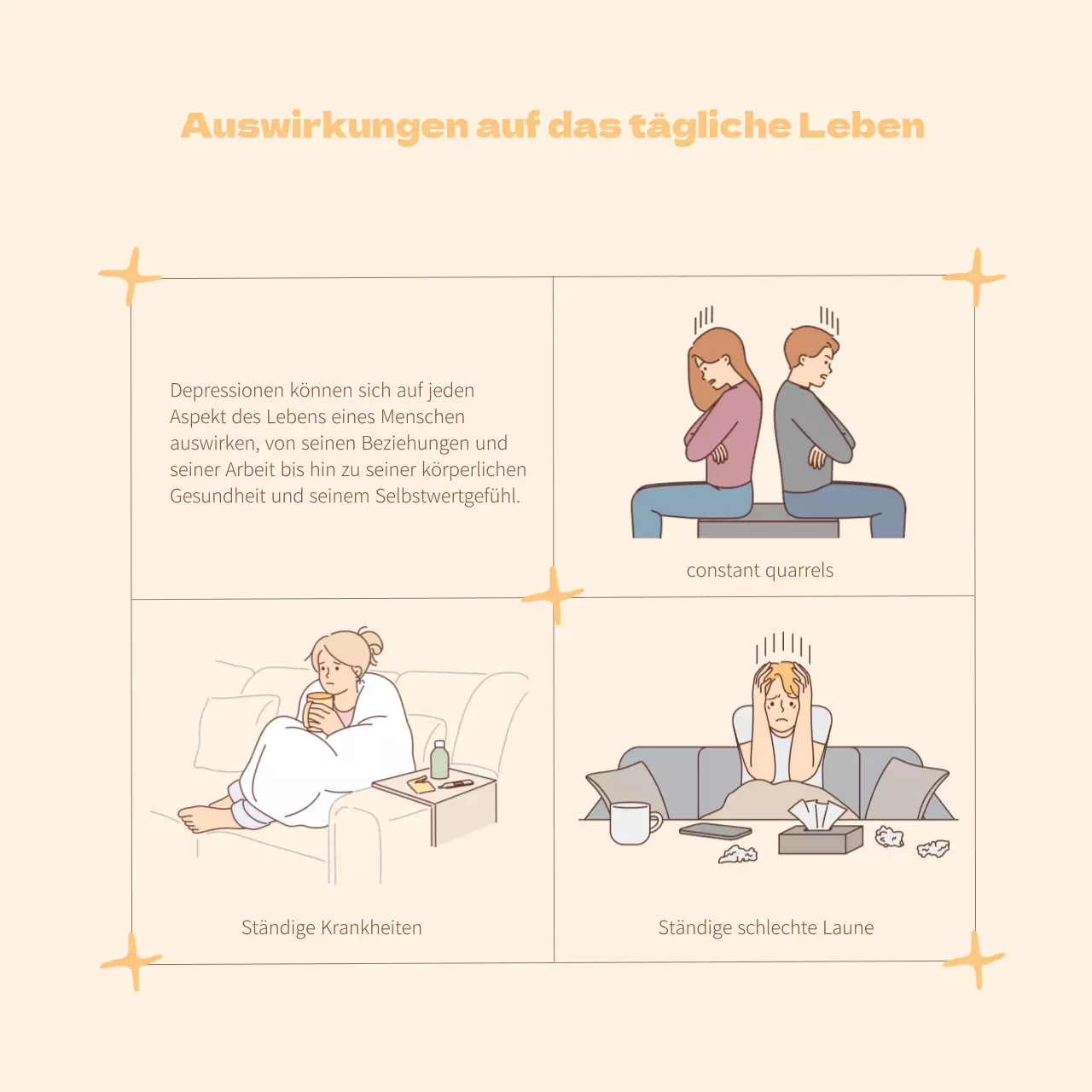 Auswirkungen auf das tägliche Leben

Depressionen können sich auf jeden Aspekt des Lebens eines Menschen auswirken, von seinen Beziehungen und seiner Arbeit bis hin zu seiner körperlichen Gesundheit und seinem Selbstwertgefühl.

constant quarrels

Ständige Krankheiten

Ständige schlechte Laune