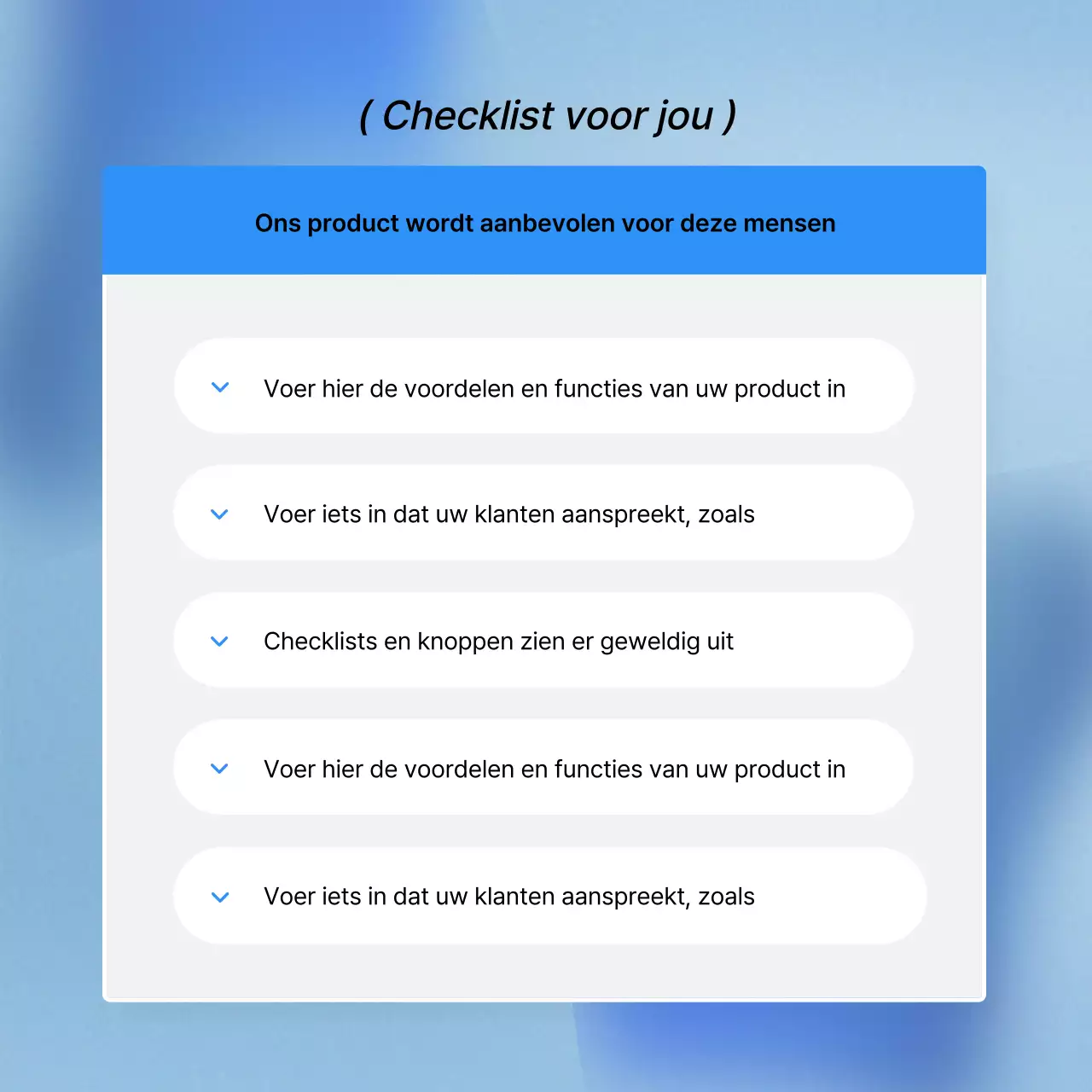 ( Checklist voor jou )

Ons product wordt aanbevolen voor deze mensen

Voer hier de voordelen en functies van uw product in

Voer iets in dat uw klanten aanspreekt, zoals

Checklists en knoppen zien er geweldig uit

Voer hier de voordelen en functies van uw product in

Voer iets in dat uw klanten aanspreekt, zoals