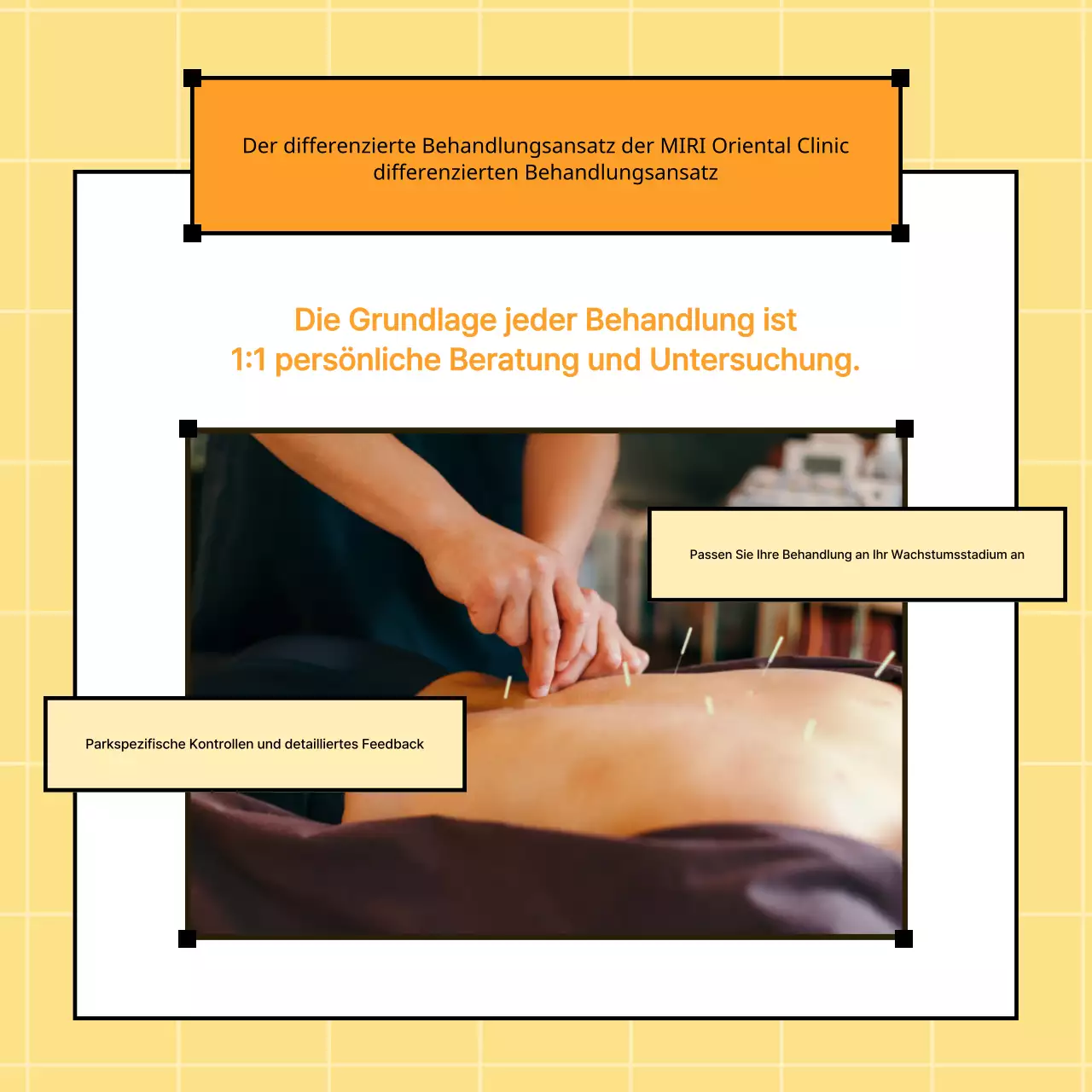 Der differenzierte Behandlungsansatz der MIRI Oriental Clinic differenzierten Behandlungsansatz

Die Grundlage jeder Behandlung ist
1:1 persönliche Beratung und Untersuchung.

Passen Sie Ihre Behandlung an Ihr Wachstumsstadium an

Parkspezifische Kontrollen und detailliertes Feedback