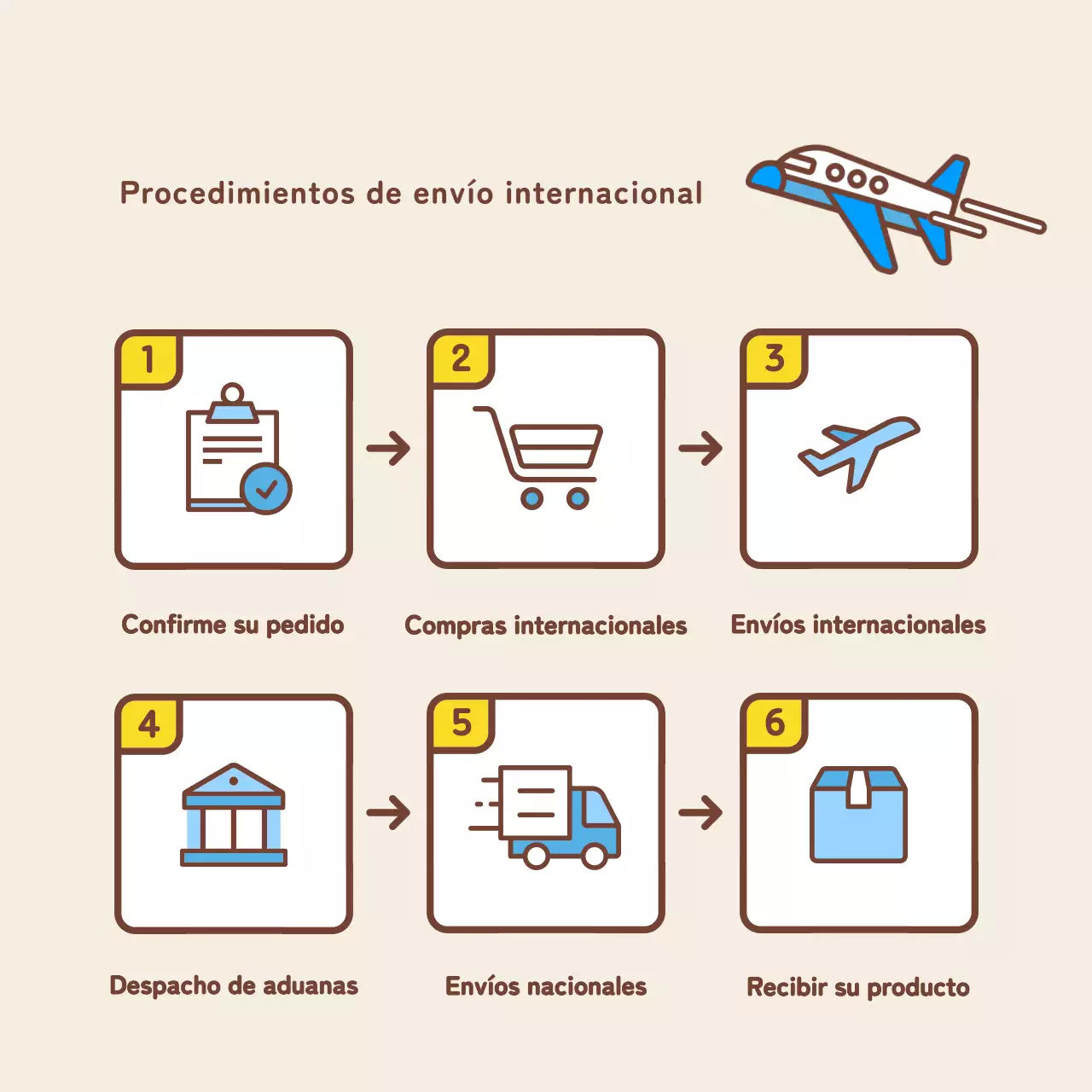 Procedimientos de envío internacional

1

Confirme su pedido

2

Compras internacionales

3

Envíos internacionales

4

Despacho de aduanas

5

Envíos nacionales

6

Recibir su producto