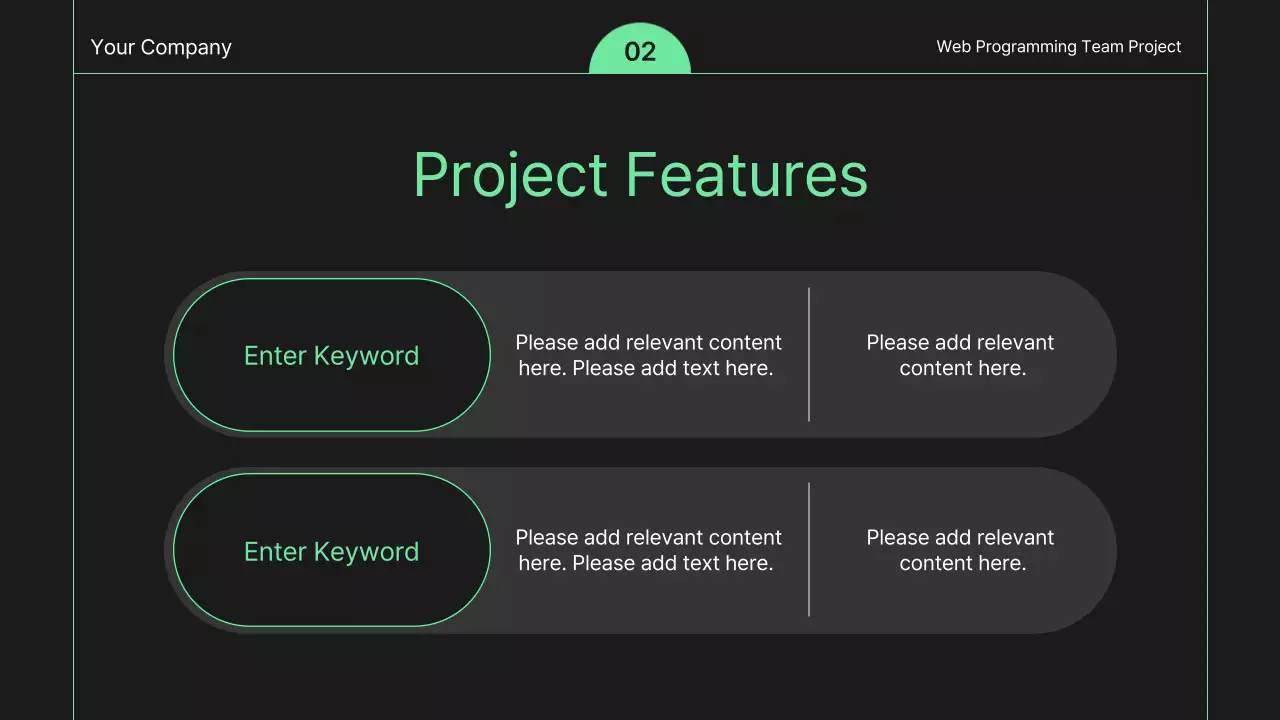 Your Company

02

Web Programming Team Project

Project Features

Enter Keyword

Please add relevant content here. Please add text here.

Please add relevant content here.

Enter Keyword

Please add relevant content here. Please add text here.

Please add relevant content here.