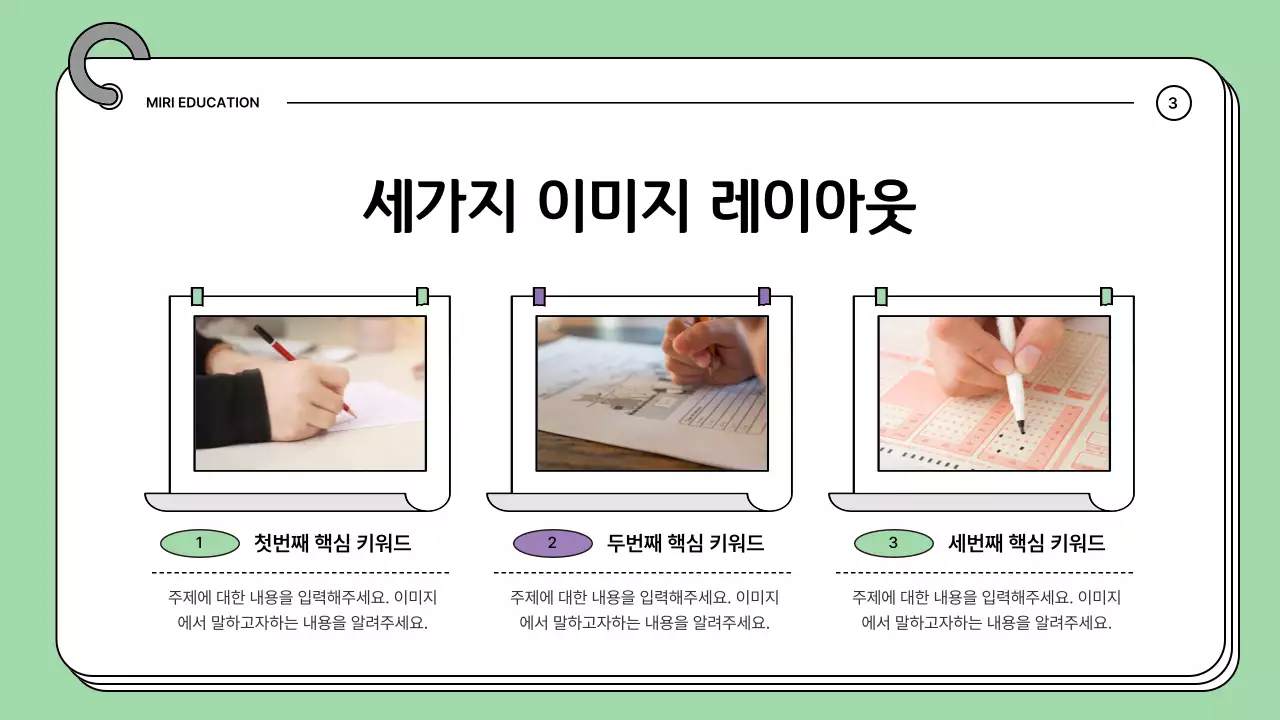 MIRI EDUCATION

3

세가지 이미지 레이아웃

1 첫번째 핵심 키워드

주제에 대한 내용을 입력해주세요. 이미지에서 말하고자하는 내용을 알려주세요.

2 두번째 핵심 키워드

주제에 대한 내용을 입력해주세요. 이미지에서 말하고자하는 내용을 알려주세요.

3 세번째 핵심 키워드

주제에 대한 내용을 입력해주세요. 이미지에서 말하고자하는 내용을 알려주세요.