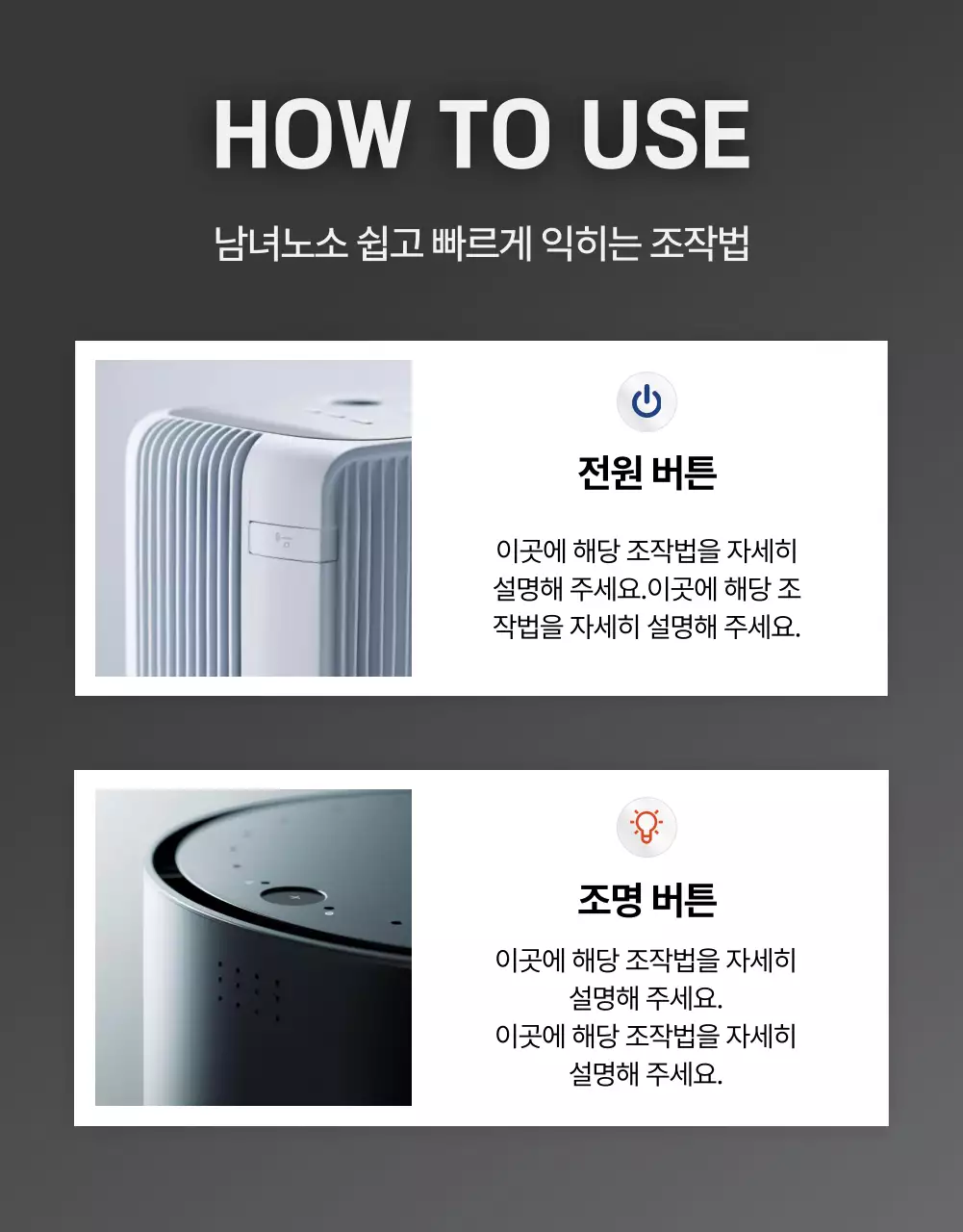 HOW TO USE

남녀노소 쉽고 빠르게 익히는 조작법

전원 버튼

이곳에 해당 조작법을 자세히 설명해 주세요.이곳에 해당 조작법을 자세히 설명해 주세요.

조명 버튼

이곳에 해당 조작법을 자세히 설명해 주세요.
이곳에 해당 조작법을 자세히 설명해 주세요.