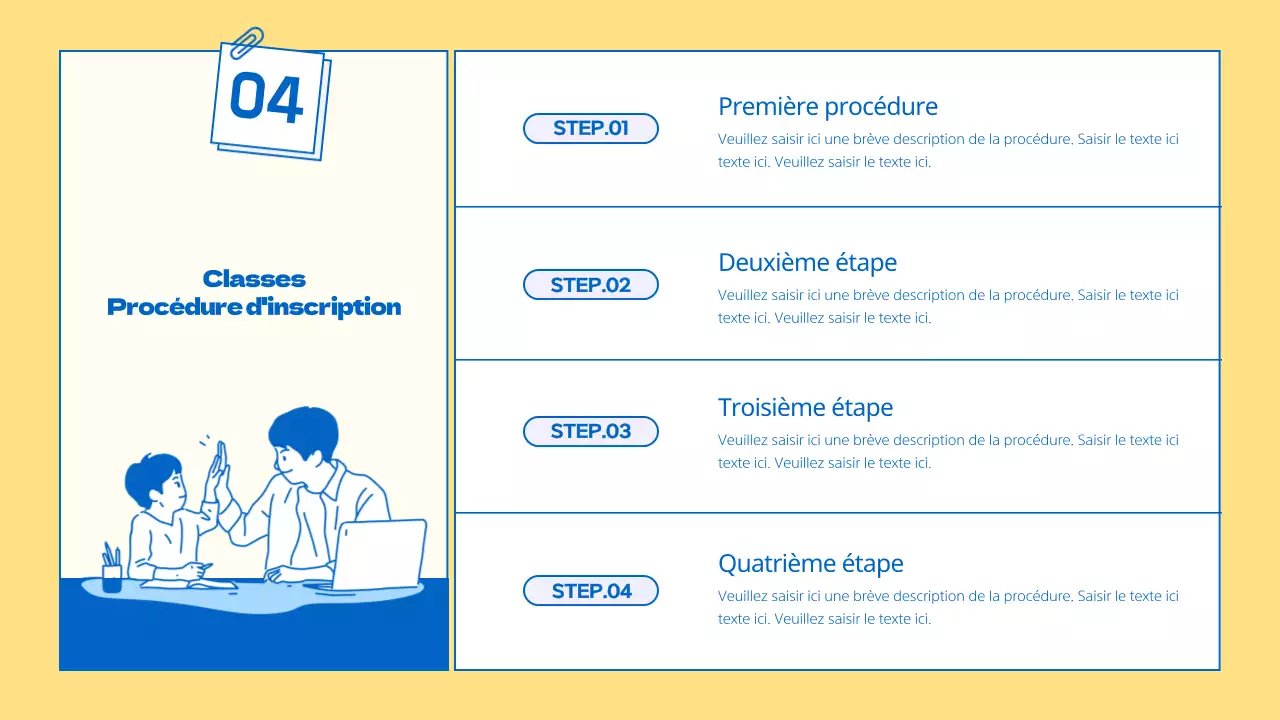 04

Classes
Procédure d'inscription

STEP.01

Première procédure
Veuillez saisir ici une brève description de la procédure. Saisir le texte ici texte ici. Veuillez saisir le texte ici.

STEP.02

Deuxième étape
Veuillez saisir ici une brève description de la procédure. Saisir le texte ici texte ici. Veuillez saisir le texte ici.

STEP.03

Troisième étape
Veuillez saisir ici une brève description de la procédure. Saisir le texte ici texte ici. Veuillez saisir le texte ici.

STEP.04

Quatrième étape
Veuillez saisir ici une brève description de la procédure. Saisir le texte ici texte ici. Veuillez saisir le texte ici.