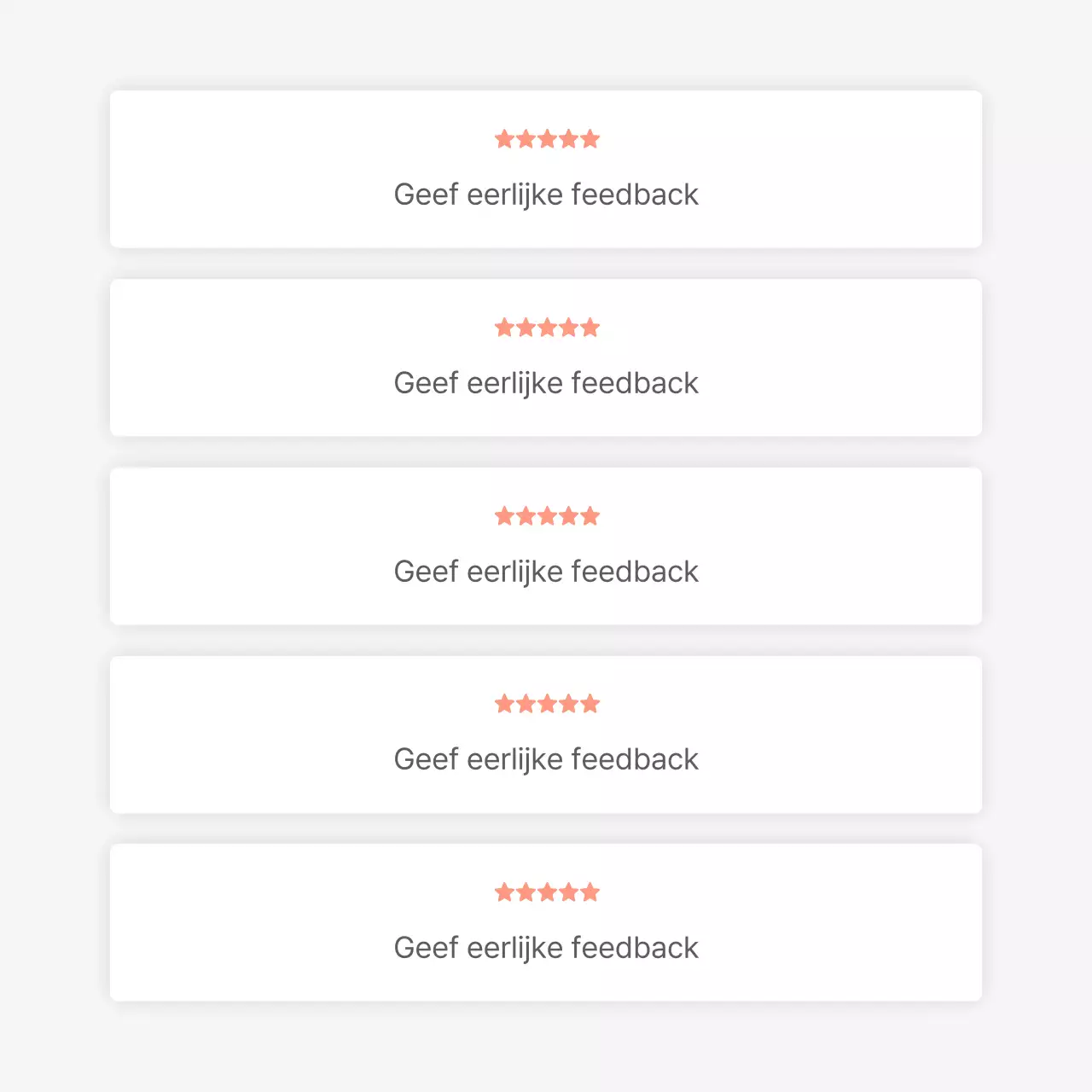 Geef eerlijke feedback

Geef eerlijke feedback

Geef eerlijke feedback

Geef eerlijke feedback

Geef eerlijke feedback