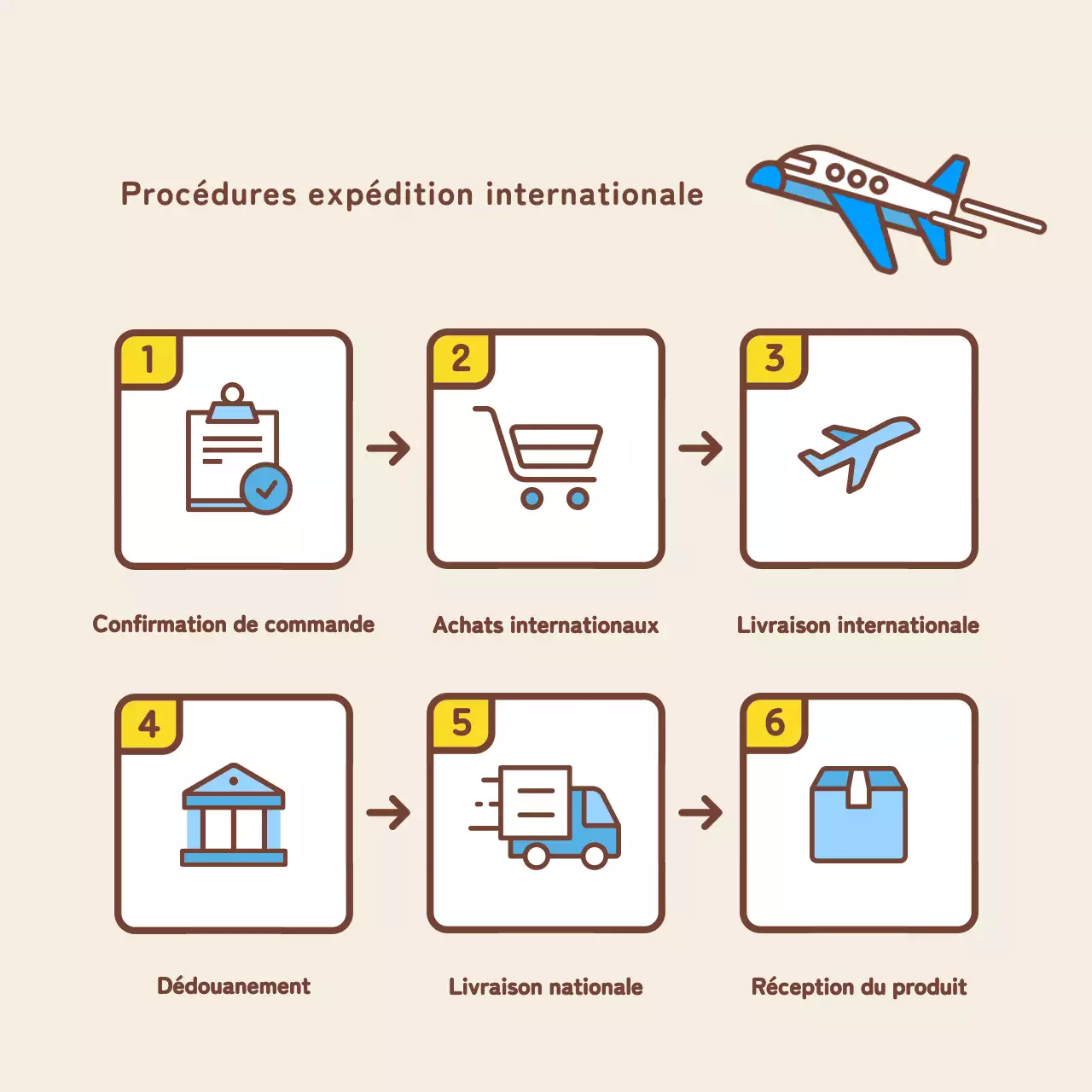 Procédures expédition internationale

1

Confirmation de commande

2

Achats internationaux

3

Livraison internationale

4

Dédouanement

5

Livraison nationale

6

Réception du produit