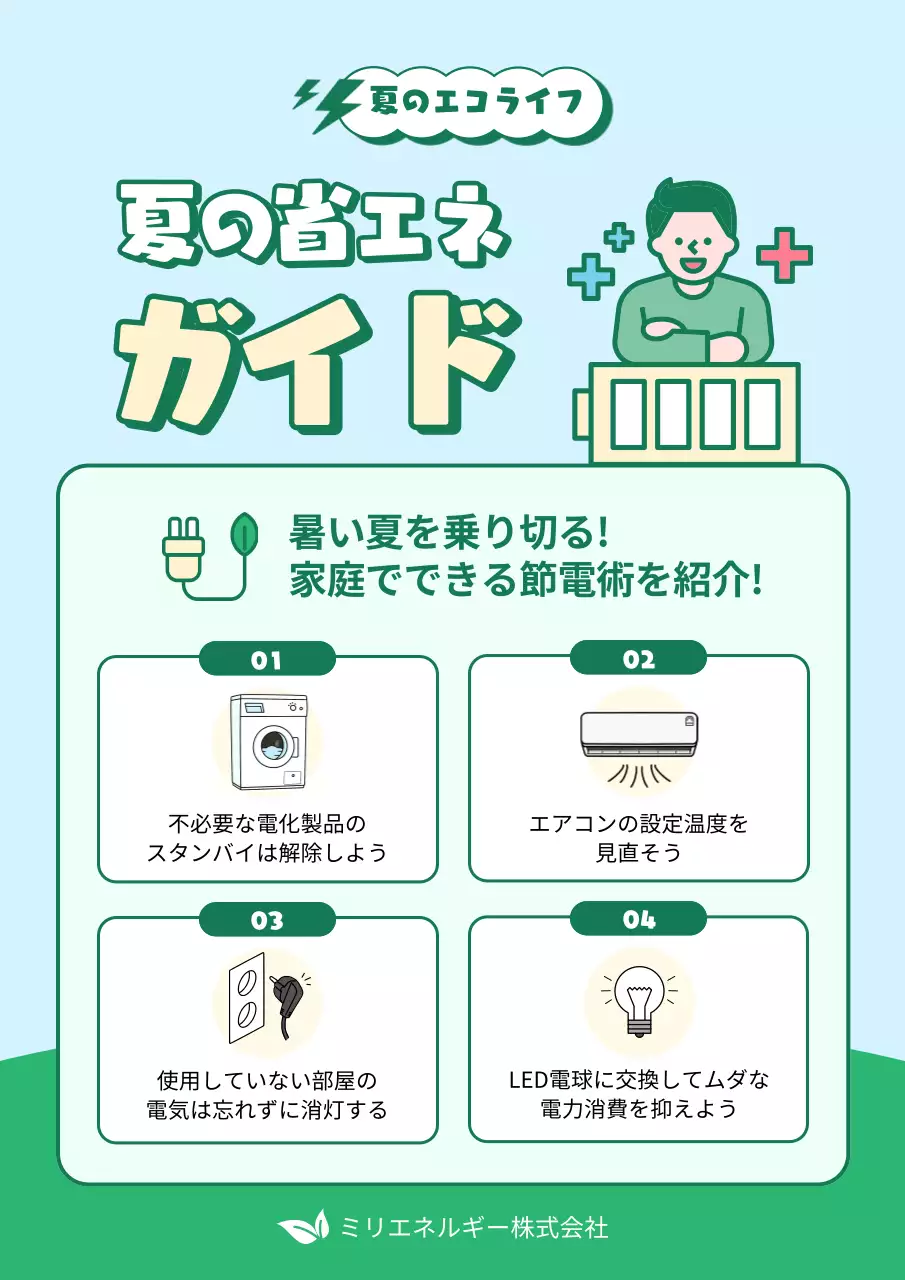 夏のエコライフ

夏の省エネ
ガイド

暑い夏を乗り切る!
家庭でできる節電術を紹介!

01
不必要な電化製品の
スタンバイは解除しよう

02
エアコンの設定温度を
見直そう

03
使用していない部屋の
電気は忘れずに消灯する

04
LED電球に交換してムダな
電力消費を抑えよう

ミリエネルギー株式会社