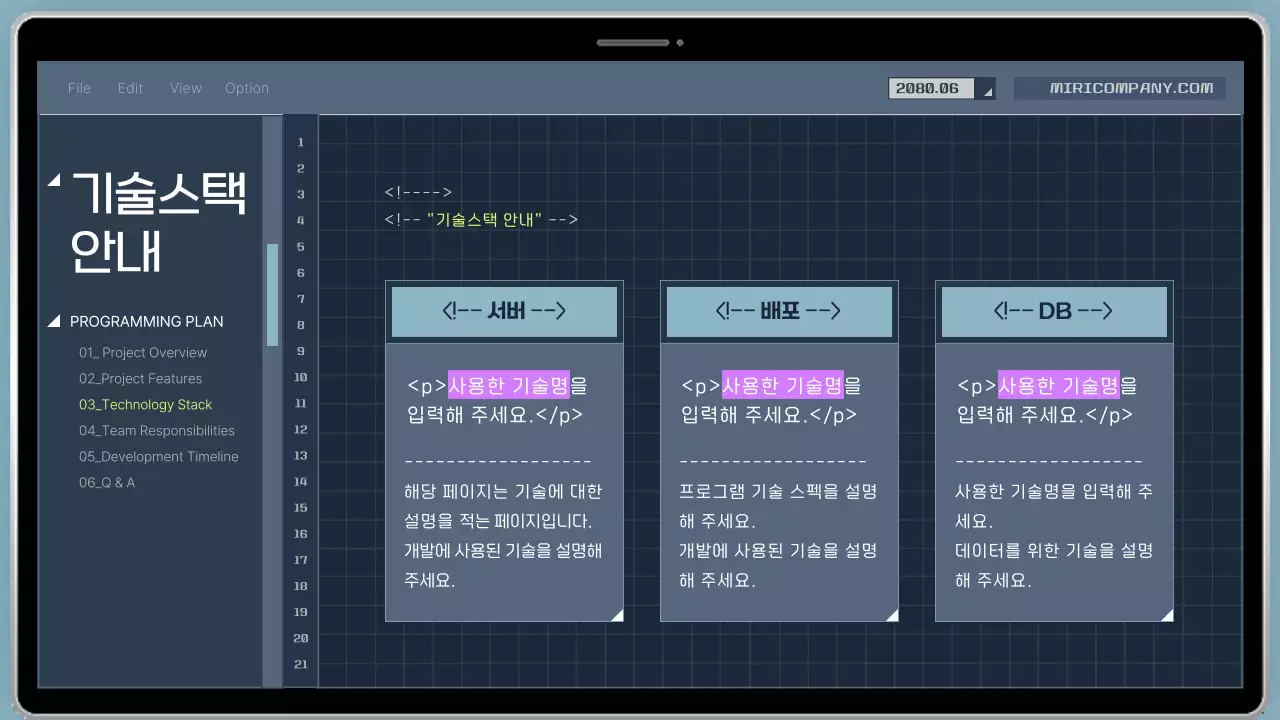 File Edit View Option

2080.06

MIRICOMPANY.COM

기술스택 안내

PROGRAMMING PLAN

01_ Project Overview
02_Project Features
03_Technology Stack
04_Team Responsibilities
05_Development Timeline
06_Q & A

1
2
3
4
5
6
7
8
9
10
11
12
13
14
15
16
17
18
19
20
21

<!---->
<!-- "기술스택 안내" -->

<!-- 서버 -->

<p>사용한 기술명을 입력해 주세요.</p>

------------------

해당 페이지는 기술에 대한 설명을 적는 페이지입니다. 개발에 사용된 기술을 설명해 주세요.

<!-- 배포 -->

<p>사용한 기술명을 입력해 주세요.</p>

------------------

프로그램 기술 스펙을 설명해 주세요.
개발에 사용된 기술을 설명해 주세요.

<!-- DB -->

<p>사용한 기술명을 입력해 주세요.</p>

------------------

사용한 기술명을 입력해 주세요.
데이터를 위한 기술을 설명해 주세요.