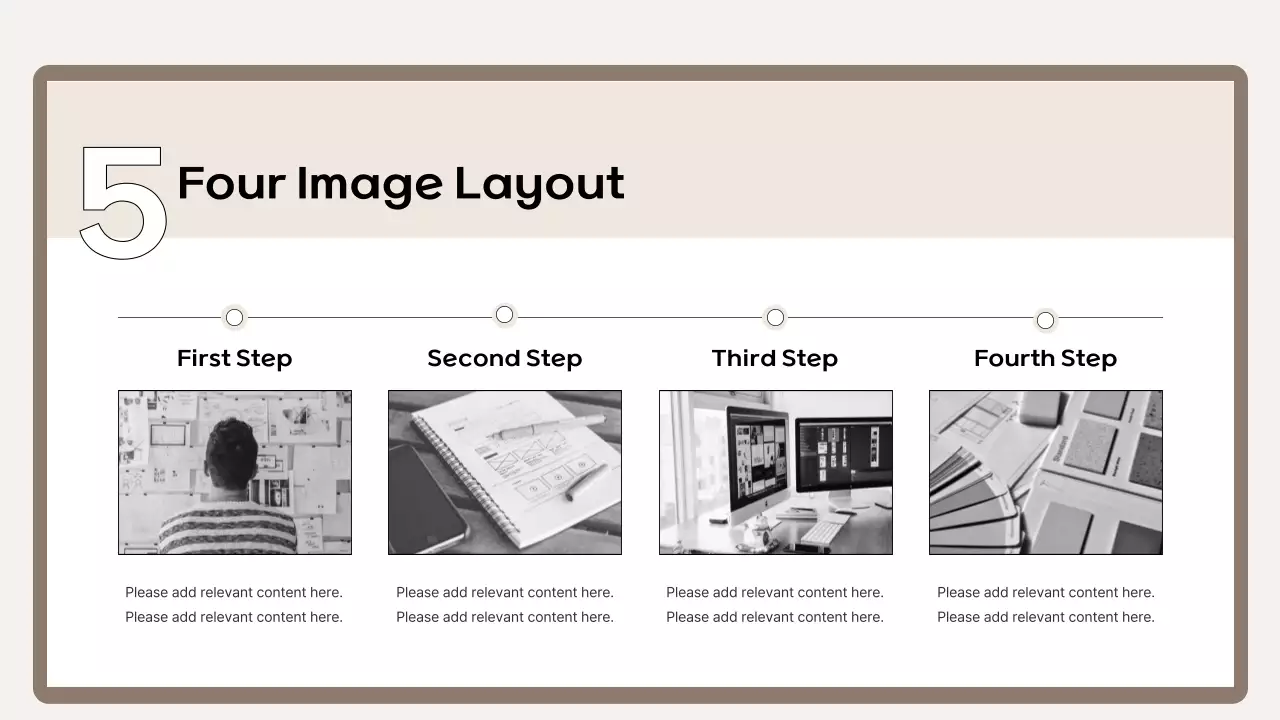 5 Four Image Layout

First Step

Please add relevant content here. Please add relevant content here.

Second Step

Please add relevant content here. Please add relevant content here.

Third Step

Please add relevant content here. Please add relevant content here.

Fourth Step

Please add relevant content here. Please add relevant content here.