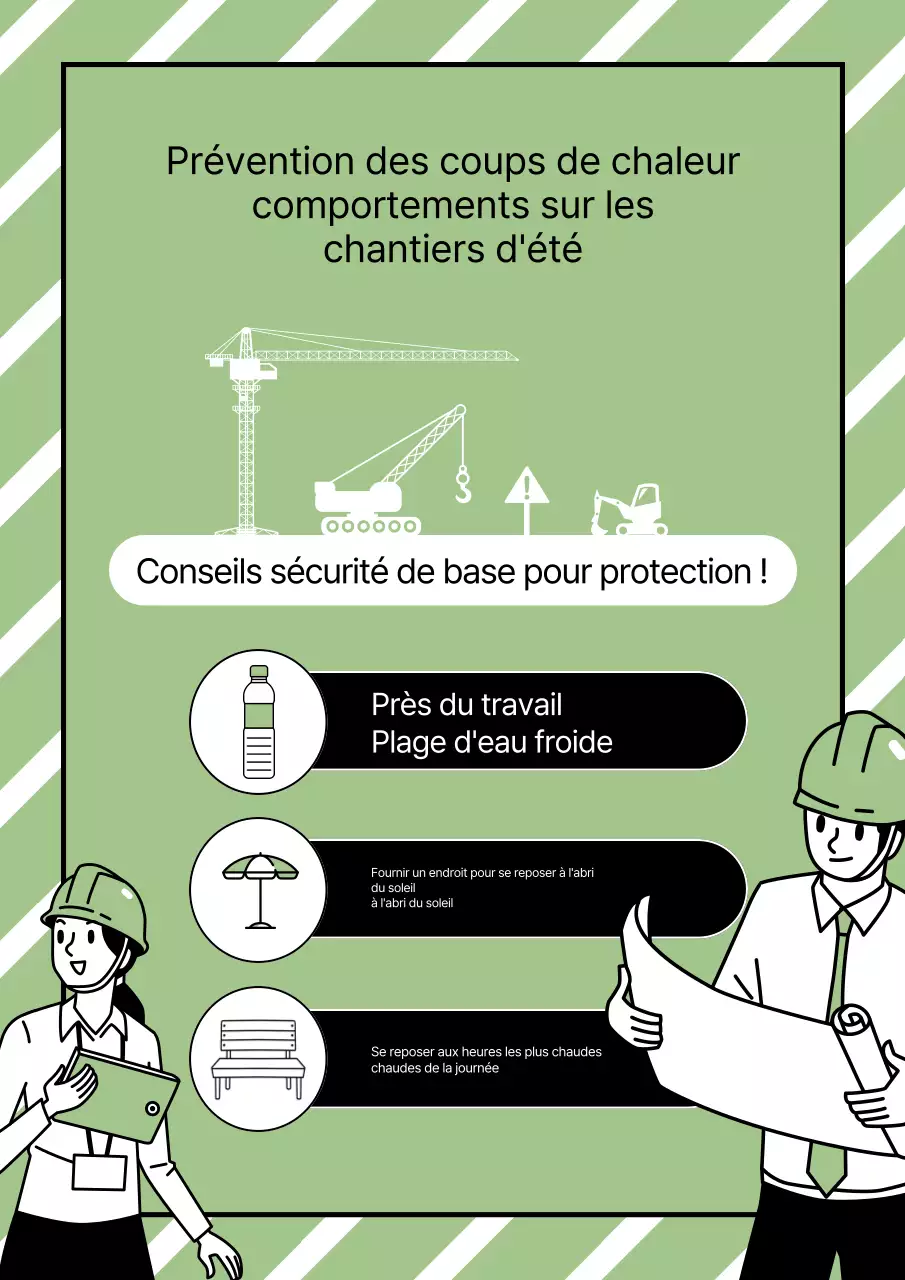 Prévention des coups de chaleur comportements sur les chantiers d'été

Conseils sécurité de base pour protection !

Près du travail
Plage d'eau froide

Fournir un endroit pour se reposer à l'abri du soleil
à l'abri du soleil

Se reposer aux heures les plus chaudes
chaudes de la journée