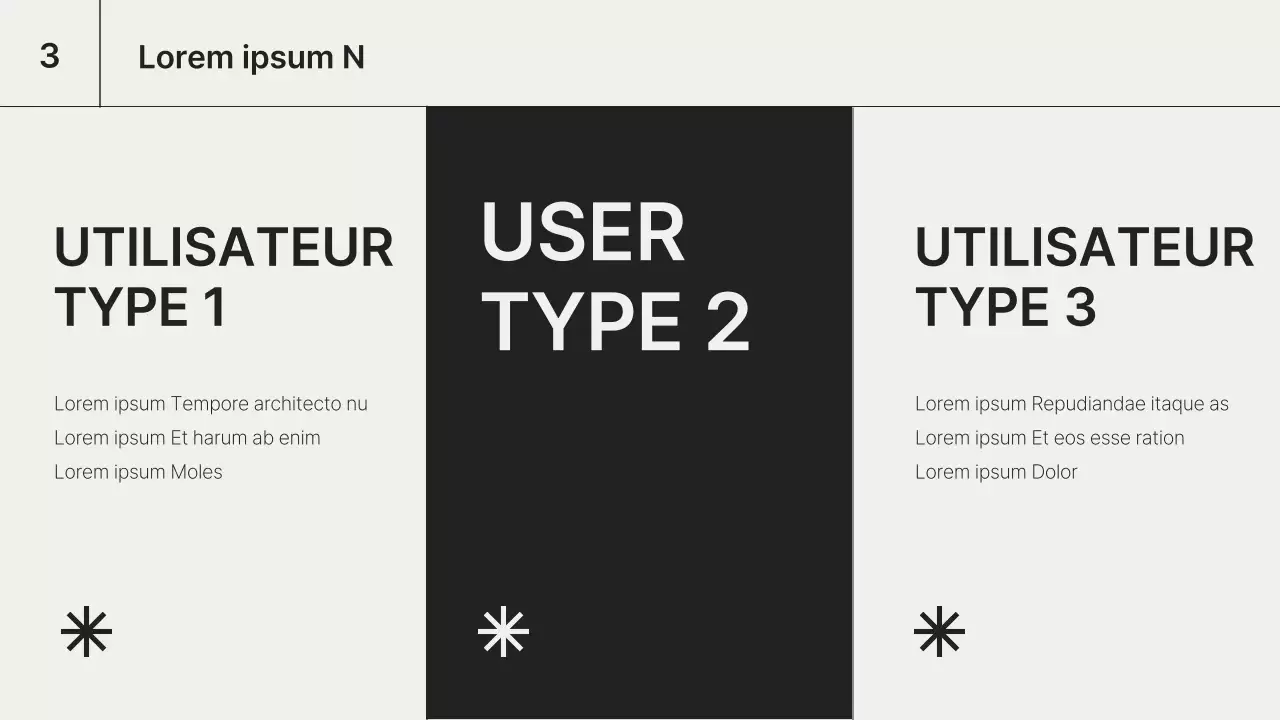 3

Lorem ipsum N

UTILISATEUR
TYPE 1

Lorem ipsum Tempore architecto nu
Lorem ipsum Et harum ab enim
Lorem ipsum Moles

USER
TYPE 2

UTILISATEUR
TYPE 3

Lorem ipsum Repudiandae itaque as
Lorem ipsum Et eos esse ration
Lorem ipsum Dolor