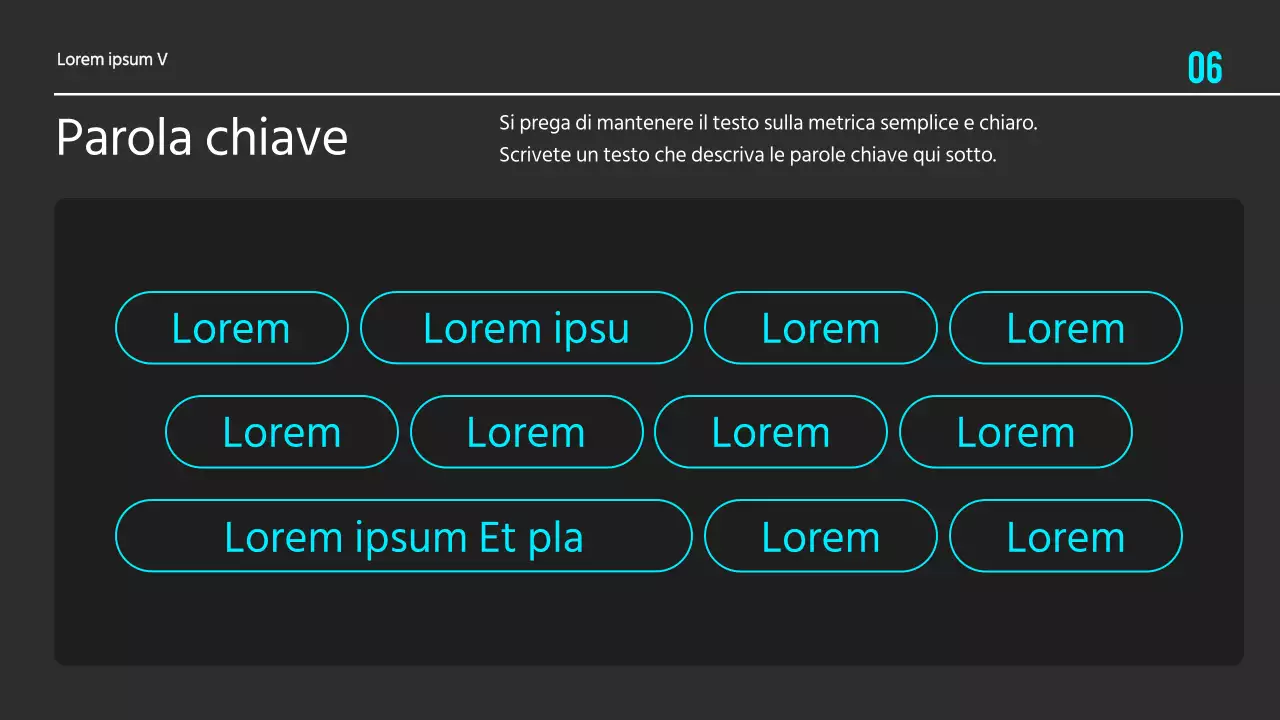 Lorem ipsum V

06

Parola chiave

Si prega di mantenere il testo sulla metrica semplice e chiaro.
Scrivete un testo che descriva le parole chiave qui sotto.

Lorem
Lorem ipsu
Lorem
Lorem

Lorem
Lorem
Lorem
Lorem

Lorem ipsum Et pla
Lorem
Lorem