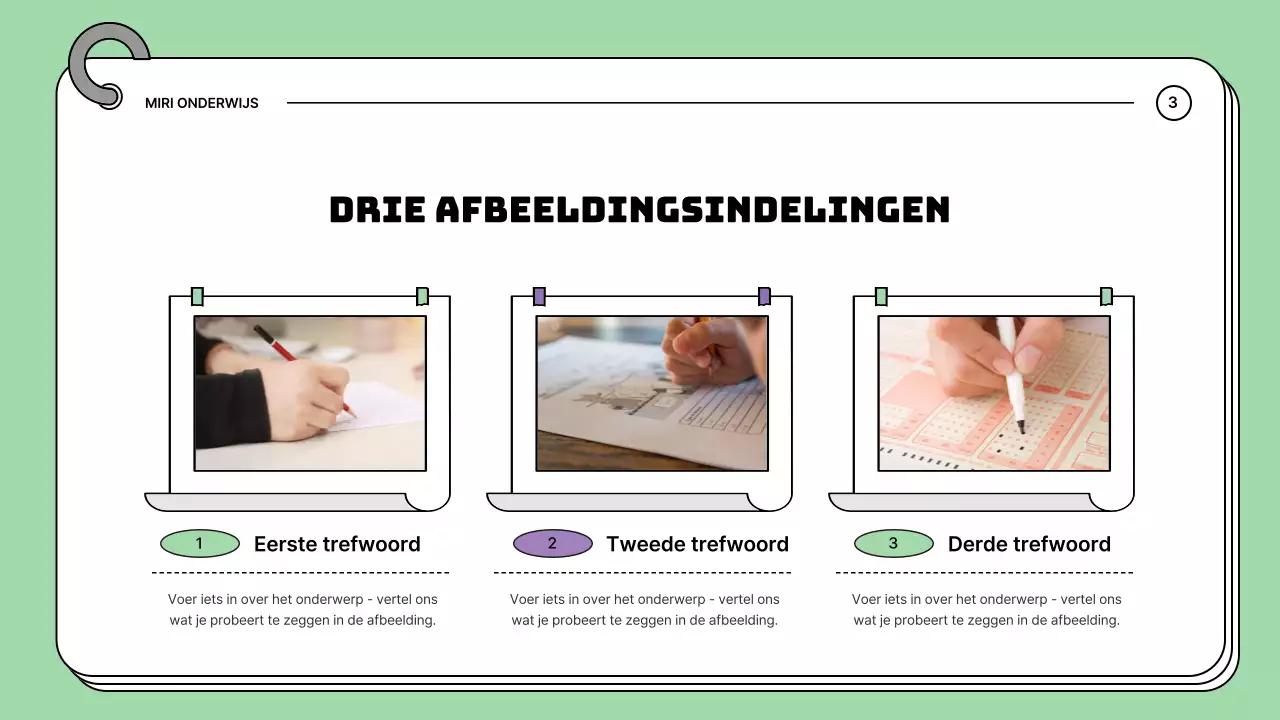 MIRI ONDERWIJS

3

DRIE AFBEELDINGSINDELINGEN

1 Eerste trefwoord

Voer iets in over het onderwerp - vertel ons wat je probeert te zeggen in de afbeelding.

2 Tweede trefwoord

Voer iets in over het onderwerp - vertel ons wat je probeert te zeggen in de afbeelding.

3 Derde trefwoord

Voer iets in over het onderwerp - vertel ons wat je probeert te zeggen in de afbeelding.