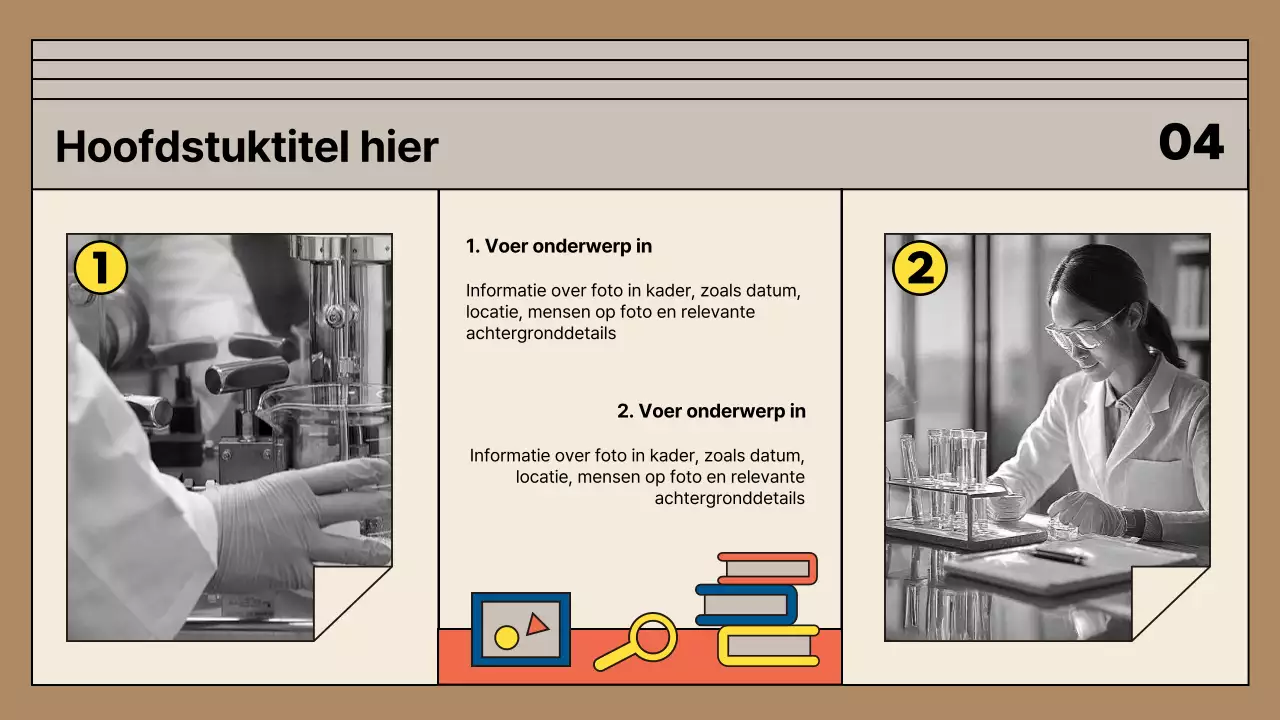 Hoofdstuktitel hier

04

1

1. Voer onderwerp in

Informatie over foto in kader, zoals datum, locatie, mensen op foto en relevante achtergronddetails

2. Voer onderwerp in

Informatie over foto in kader, zoals datum, locatie, mensen op foto en relevante achtergronddetails

2