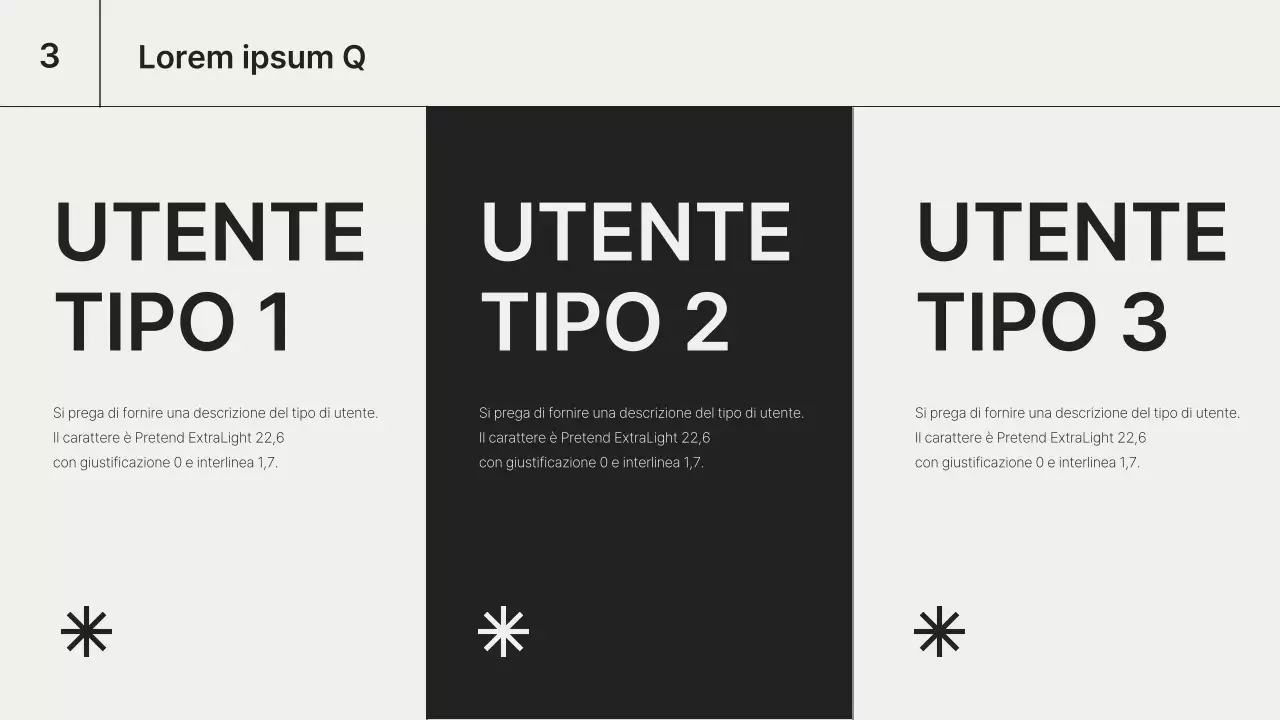 3

Lorem ipsum Q

UTENTE TIPO 1

Si prega di fornire una descrizione del tipo di utente. Il carattere è Pretend ExtraLight 22,6 con giustificazione 0 e interlinea 1,7.

UTENTE TIPO 2

Si prega di fornire una descrizione del tipo di utente. Il carattere è Pretend ExtraLight 22,6 con giustificazione 0 e interlinea 1,7.

UTENTE TIPO 3

Si prega di fornire una descrizione del tipo di utente. Il carattere è Pretend ExtraLight 22,6 con giustificazione 0 e interlinea 1,7.