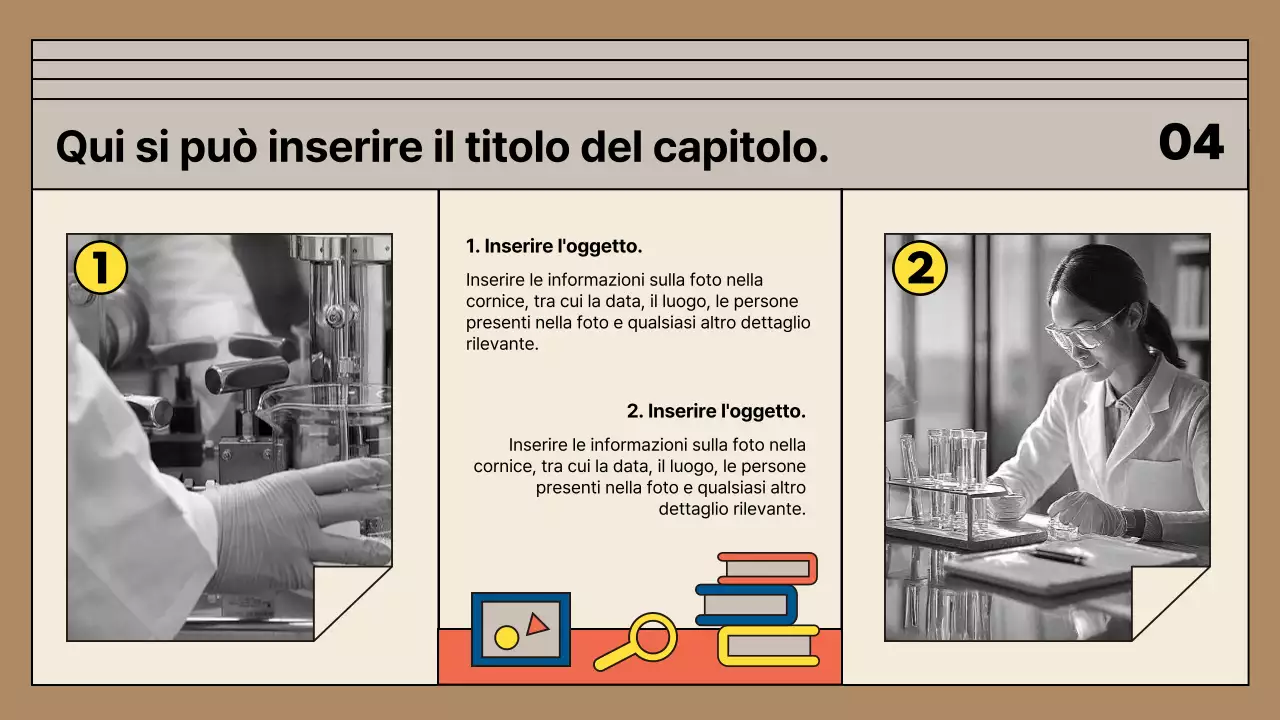 Qui si può inserire il titolo del capitolo.

04

1

1. Inserire l'oggetto.

Inserire le informazioni sulla foto nella cornice, tra cui la data, il luogo, le persone presenti nella foto e qualsiasi altro dettaglio rilevante.

2. Inserire l'oggetto.

Inserire le informazioni sulla foto nella cornice, tra cui la data, il luogo, le persone presenti nella foto e qualsiasi altro dettaglio rilevante.

2