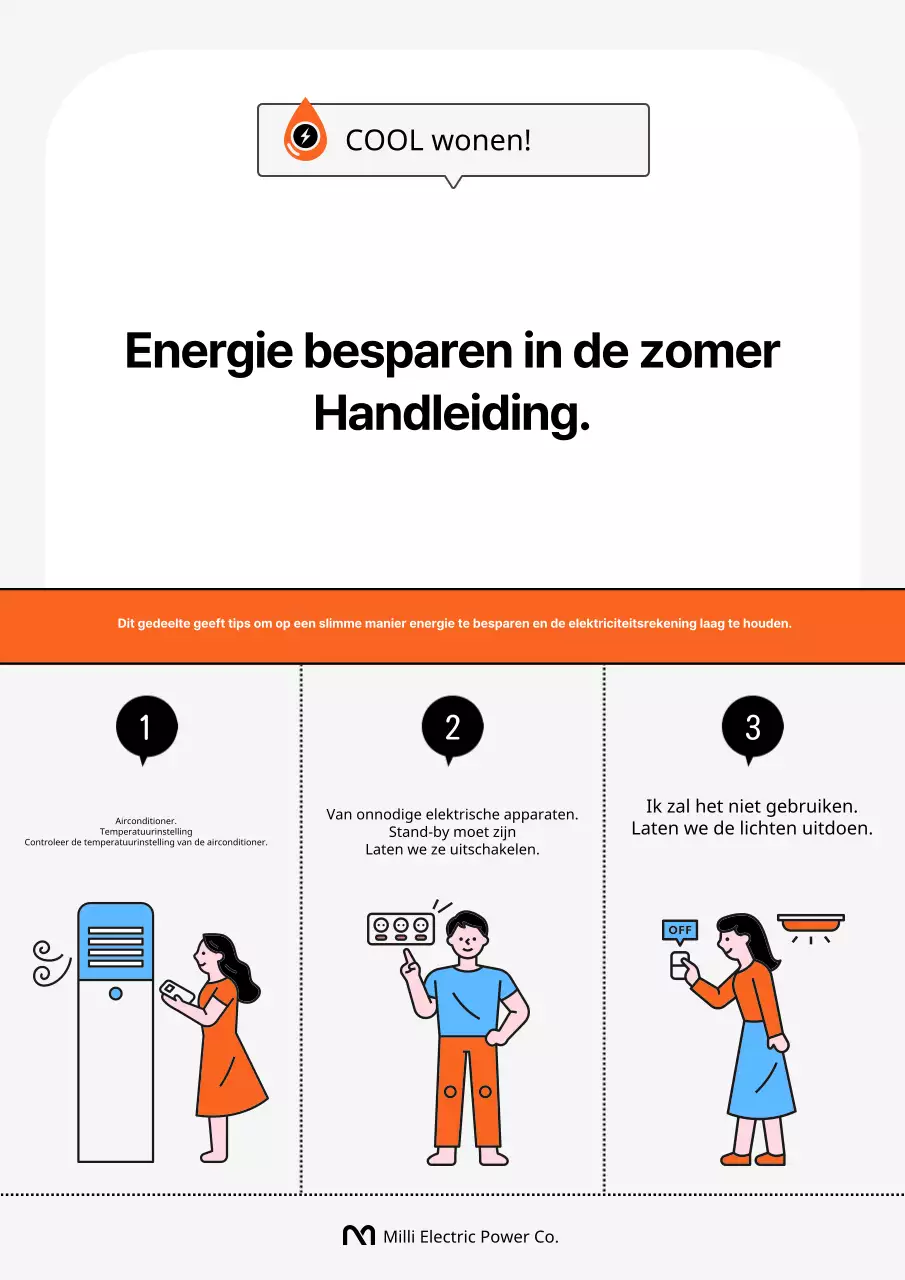 COOL wonen!

Energie besparen in de zomer Handleiding.

Dit gedeelte geeft tips om op een slimme manier energie te besparen en de elektriciteitsrekening laag te houden.

1

Airconditioner.
Temperatuurinstelling
Controleer de temperatuurinstelling van de airconditioner.

2

Van onnodige elektrische apparaten.
Stand-by moet zijn
Laten we ze uitschakelen.

3

Ik zal het niet gebruiken.
Laten we de lichten uitdoen.

OFF

Milli Electric Power Co.