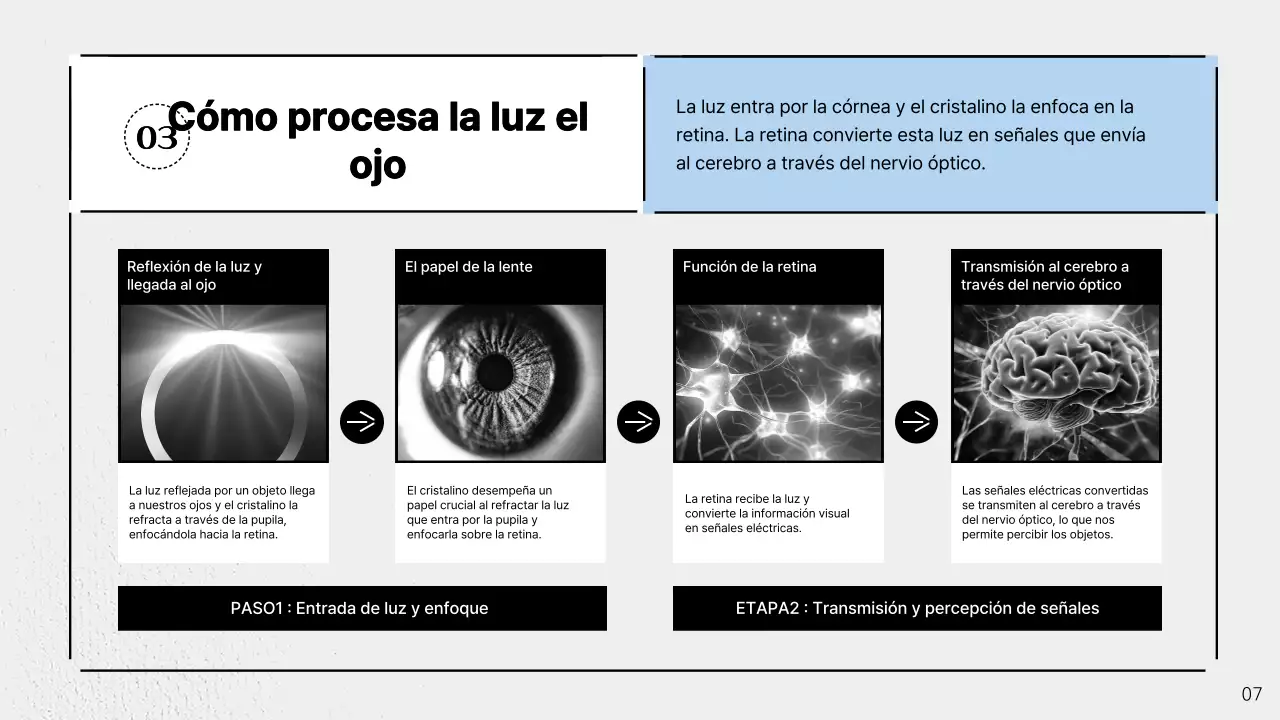 03

Cómo procesa la luz el ojo

La luz entra por la córnea y el cristalino la enfoca en la retina. La retina convierte esta luz en señales que envía al cerebro a través del nervio óptico.

Reflexión de la luz y llegada al ojo

La luz reflejada por un objeto llega a nuestros ojos y el cristalino la refracta a través de la pupila, enfocándola hacia la retina.

El papel de la lente

El cristalino desempeña un papel crucial al refractar la luz que entra por la pupila y enfocarla sobre la retina.

Función de la retina

La retina recibe la luz y convierte la información visual en señales eléctricas.

Transmisión al cerebro a través del nervio óptico

Las señales eléctricas convertidas se transmiten al cerebro a través del nervio óptico, lo que nos permite percibir los objetos.

PASO1 : Entrada de luz y enfoque

ETAPA2 : Transmisión y percepción de señales

07