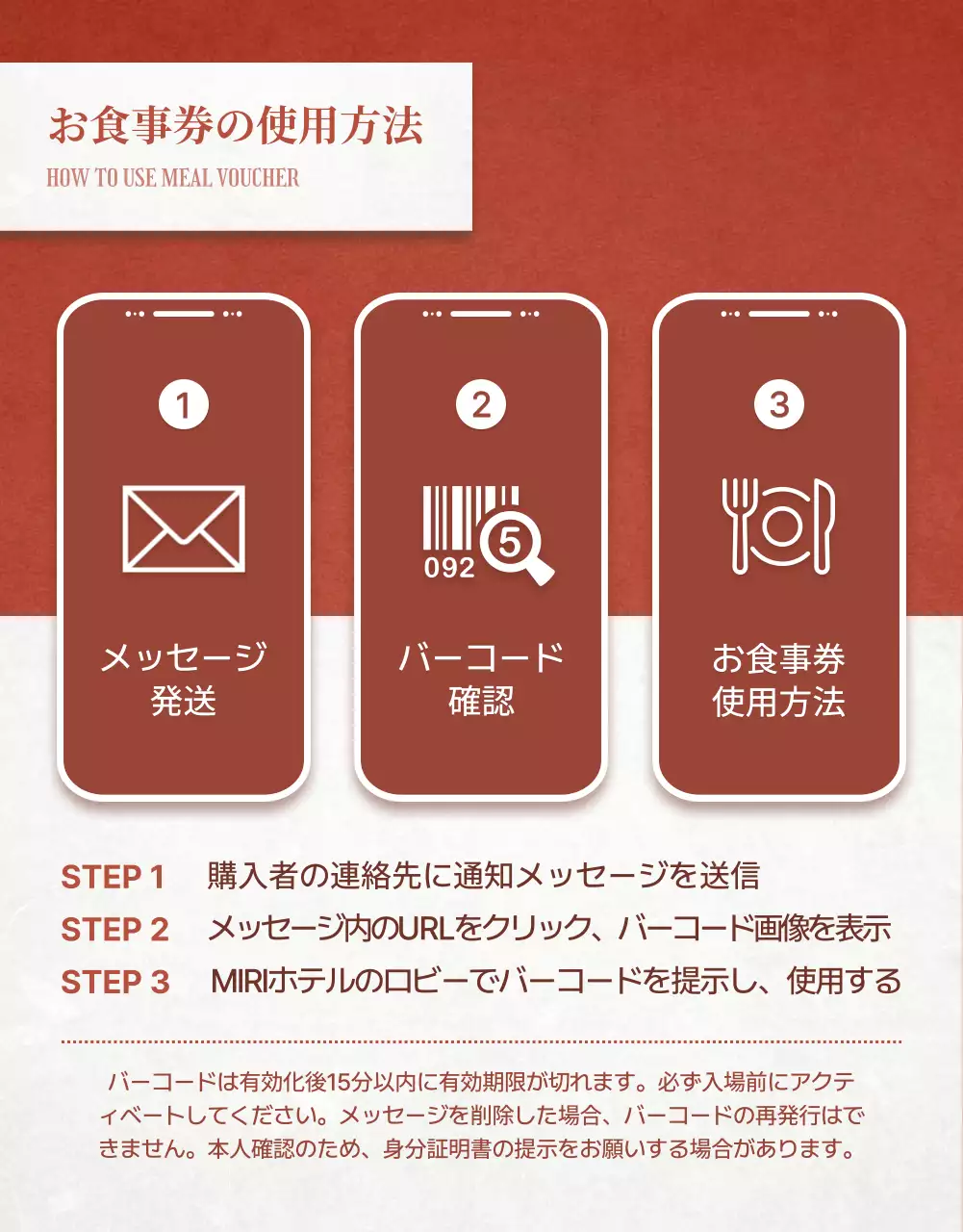 お食事券の使用方法

HOW TO USE MEAL VOUCHER

1

メッセージ
発送

2

092 5

バーコード
確認

3

お食事券
使用方法

STEP 1 購入者の連絡先に通知メッセージを送信

STEP 2 メッセージ内のURLをクリック、バーコード画像を表示

STEP 3 MIRIホテルのロビーでバーコードを提示し、使用する

バーコードは有効化後15分以内に有効期限が切れます。必ず入場前にアクティベートしてください。メッセージを削除した場合、バーコードの再発行はできません。本人確認のため、身分証明書の提示をお願いする場合があります。