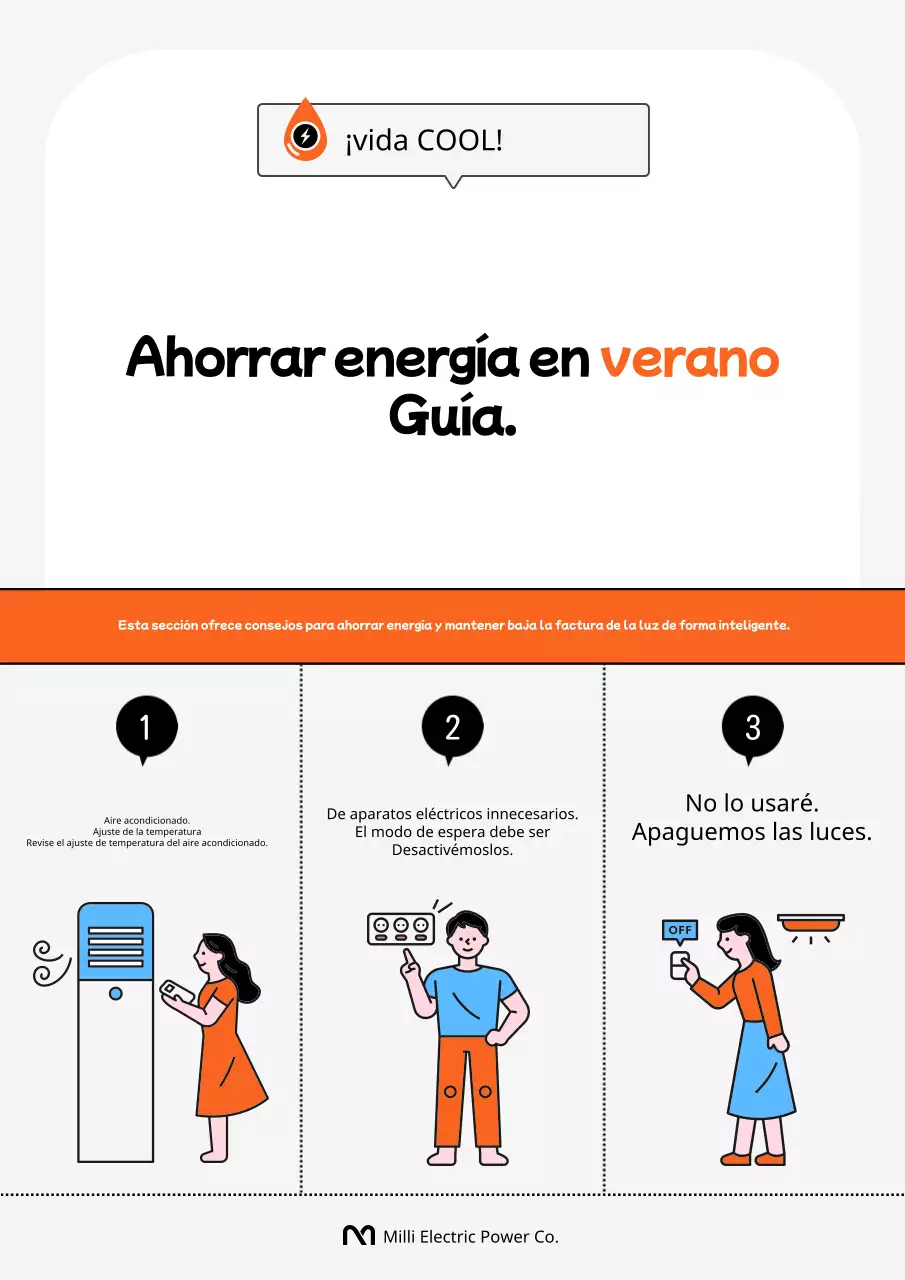 ¡vida COOL!

Ahorrar energía en verano
Guía.

Esta sección ofrece consejos para ahorrar energía y mantener baja la factura de la luz de forma inteligente.

1

Aire acondicionado.
Ajuste de la temperatura
Revise el ajuste de temperatura del aire acondicionado.

2

De aparatos eléctricos innecesarios.
El modo de espera debe ser
Desactivémoslos.

3

No lo usaré.
Apaguemos las luces.

OFF

Milli Electric Power Co.